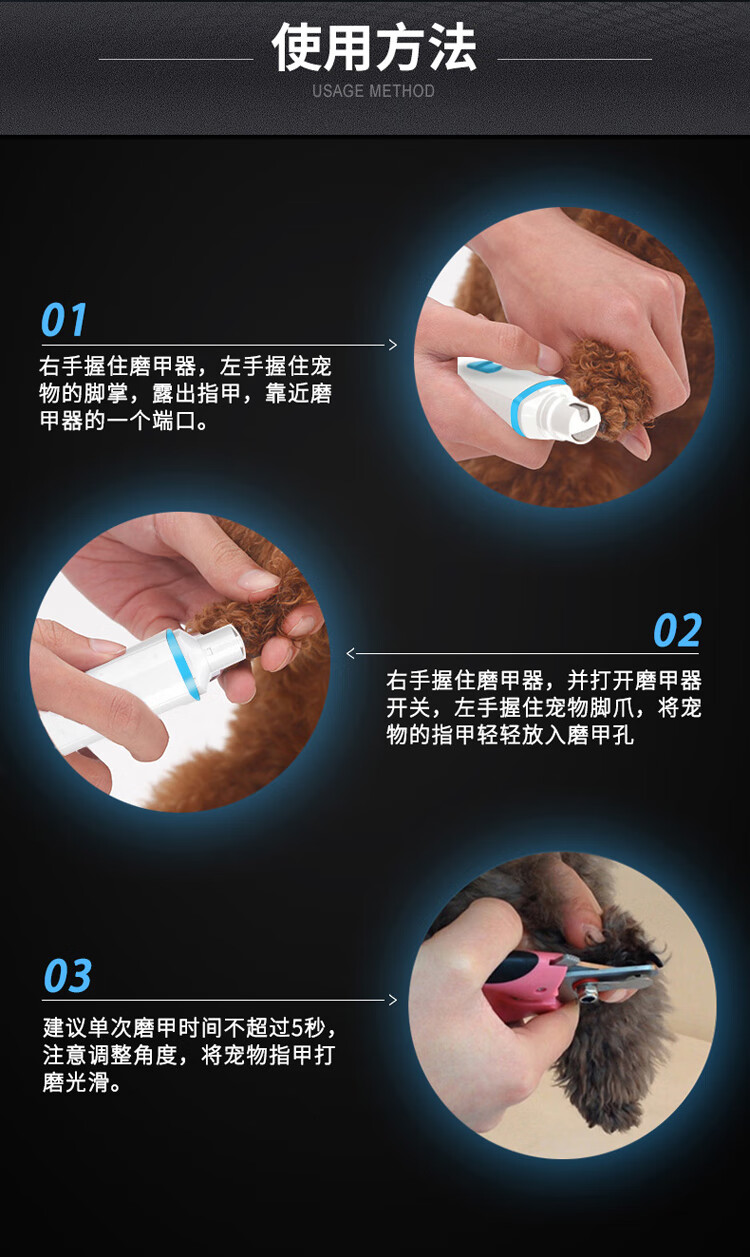 使用方法
USAGE METHOD

01
右手握住磨甲器，左手握住宠物的脚掌，露出指甲，靠近磨甲器的一个端口。

02
右手握住磨甲器，并打开磨甲器开关，左手握住宠物脚爪，将宠物的指甲轻轻放入磨甲孔

03
建议单次磨甲时间不超过5秒，注意调整角度，将宠物指甲打磨光滑。