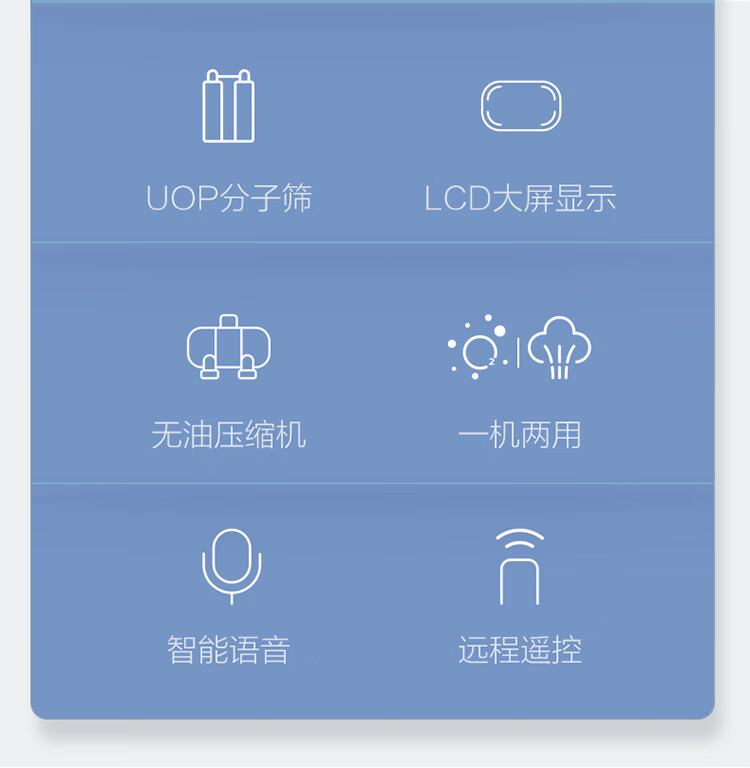 UOP分子筛

LCD大屏显示

无油压缩机

一机两用

智能语音

远程遥控