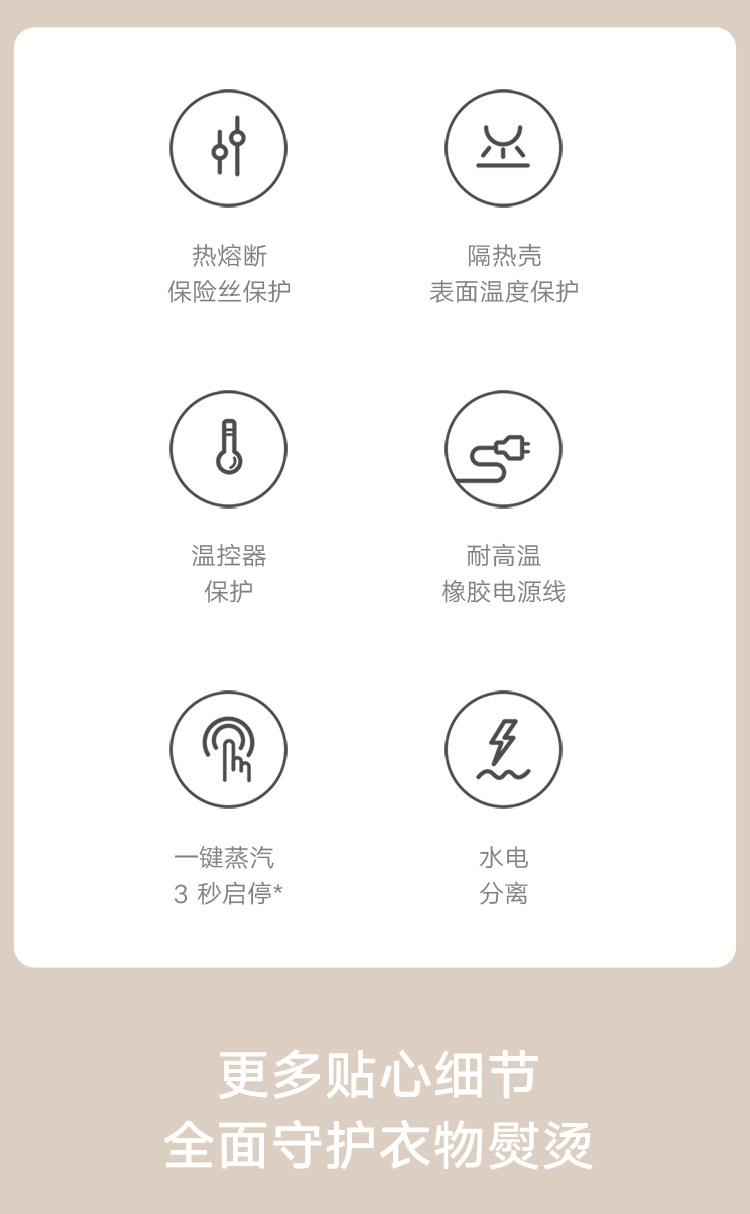 热熔断
保险丝保护

隔热壳
表面温度保护

温控器
保护

耐高温
橡胶电源线

一键蒸汽
3秒启停*

水电
分离

更多贴心细节
全面守护衣物熨烫