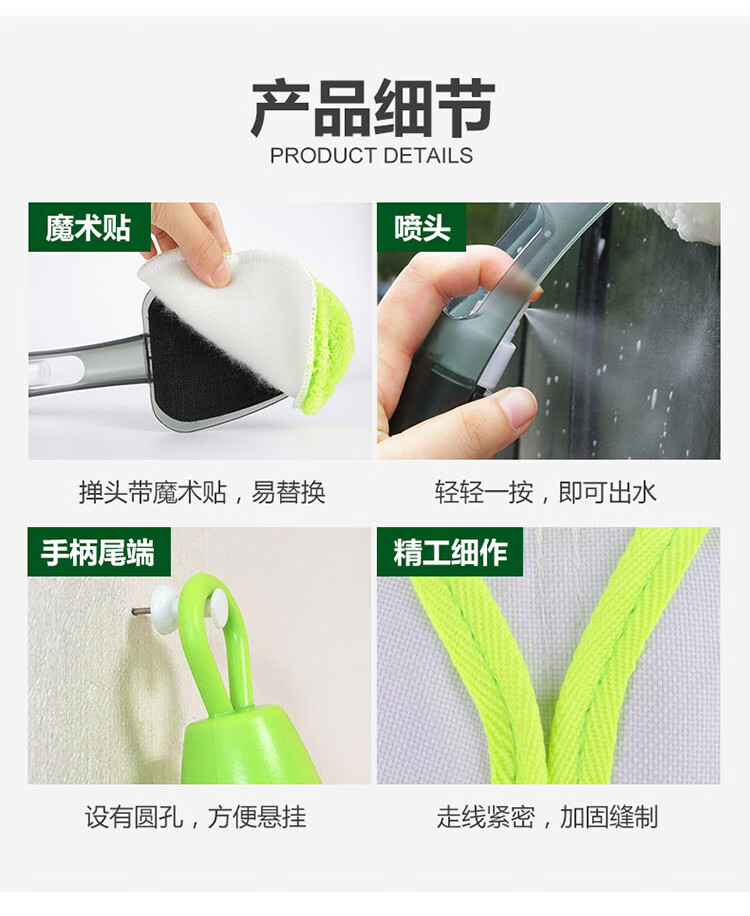 产品细节
PRODUCT DETAILS

魔术贴

掸头带魔术贴，易替换

喷头

轻轻一按，即可出水

手柄尾端

设有圆孔，方便悬挂

精工细作

走线紧密，加固缝制