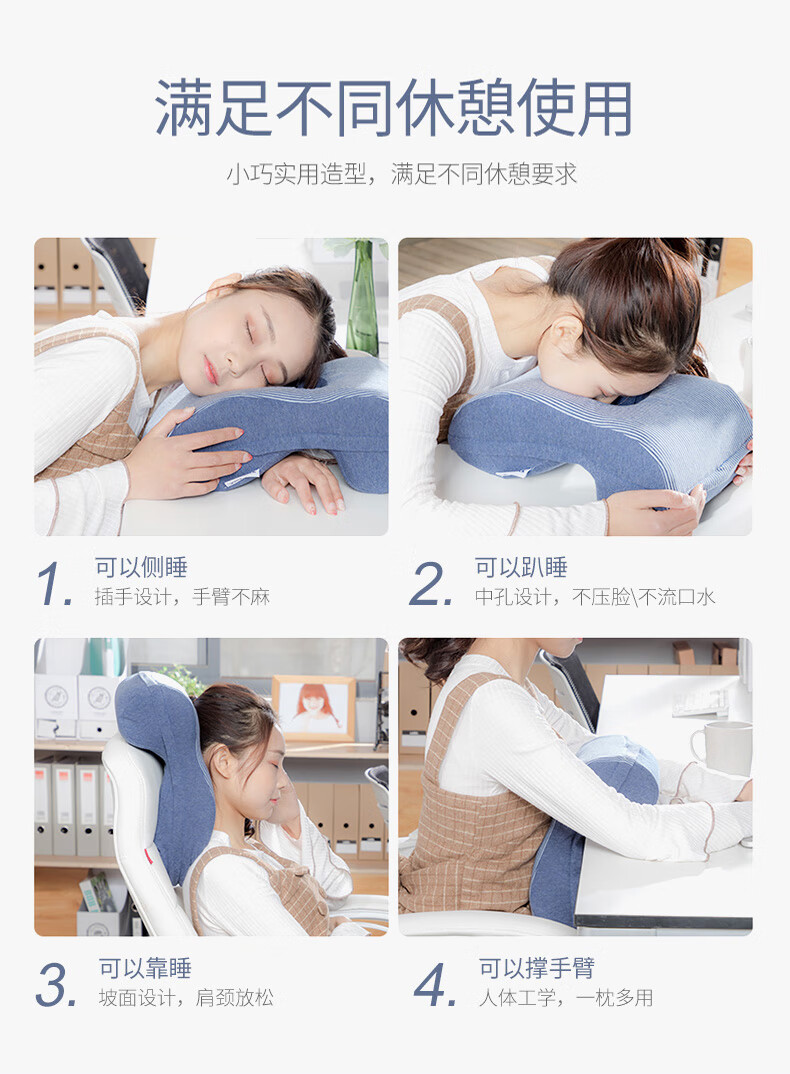 满足不同休憩使用

小巧实用造型，满足不同休憩要求

1. 可以侧睡
插手设计，手臂不麻

2. 可以趴睡
中孔设计，不压脸\不流口水

3. 可以靠睡
坡面设计，肩颈放松

4. 可以撑手臂
人体工学，一枕多用