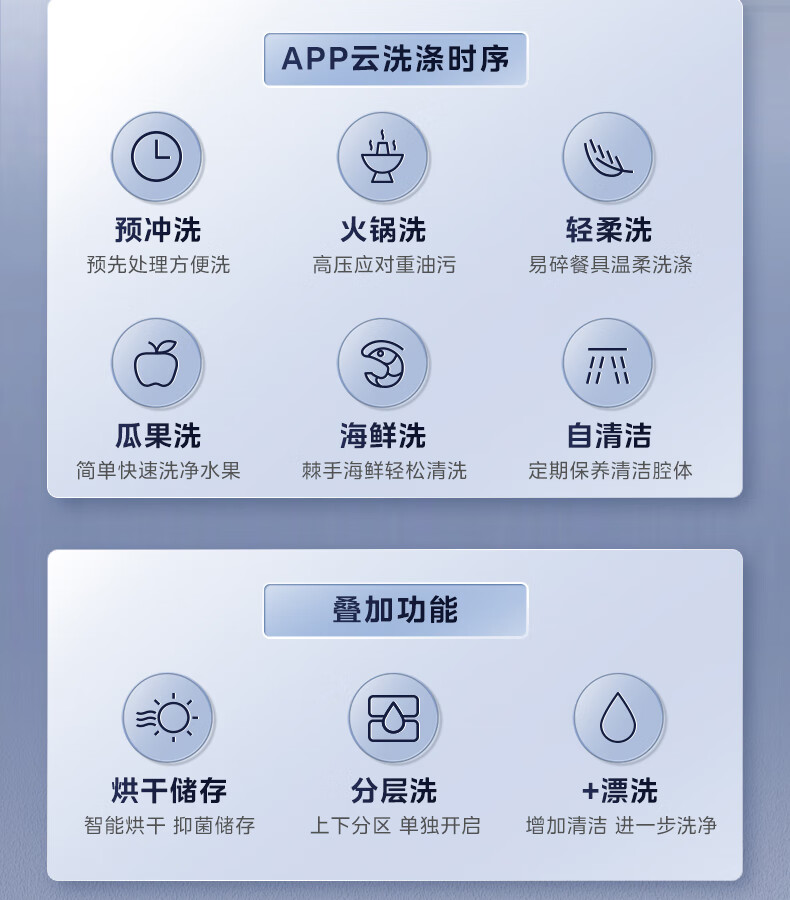 APP云洗涤时序

预冲洗
预先处理方便洗

火锅洗
高压应对重油污

轻柔洗
易碎餐具温柔洗涤

瓜果洗
简单快速洗净水果

海鲜洗
棘手海鲜轻松清洗

自清洁
定期保养清洁腔体

叠加功能

烘干储存
智能烘干 抑菌储存

分层洗
上下分区 单独开启

+漂洗
增加清洁 进一步洗净