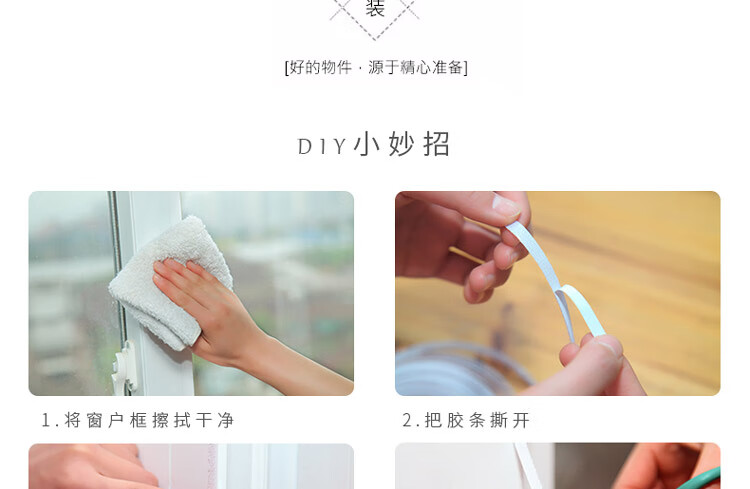 装

[好的物件 · 源于精心准备]

DIY小妙招

1.将窗户框擦拭干净

2.把胶条撕开