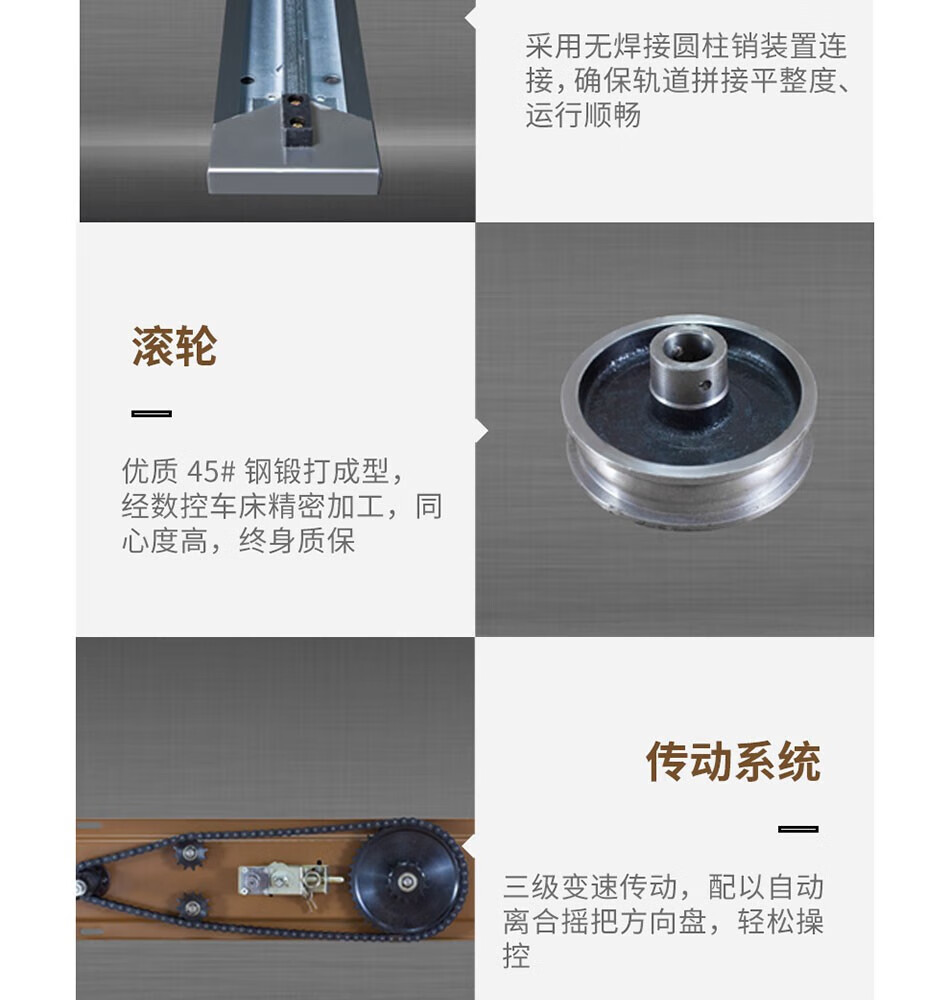 采用无焊接圆柱销装置连接，确保轨道拼接平整度、运行顺畅

滚轮

优质 45# 钢锻打成型，经数控车床精密加工，同心度高，终身质保

传动系统

三级变速传动，配以自动离合摇把方向盘，轻松操控