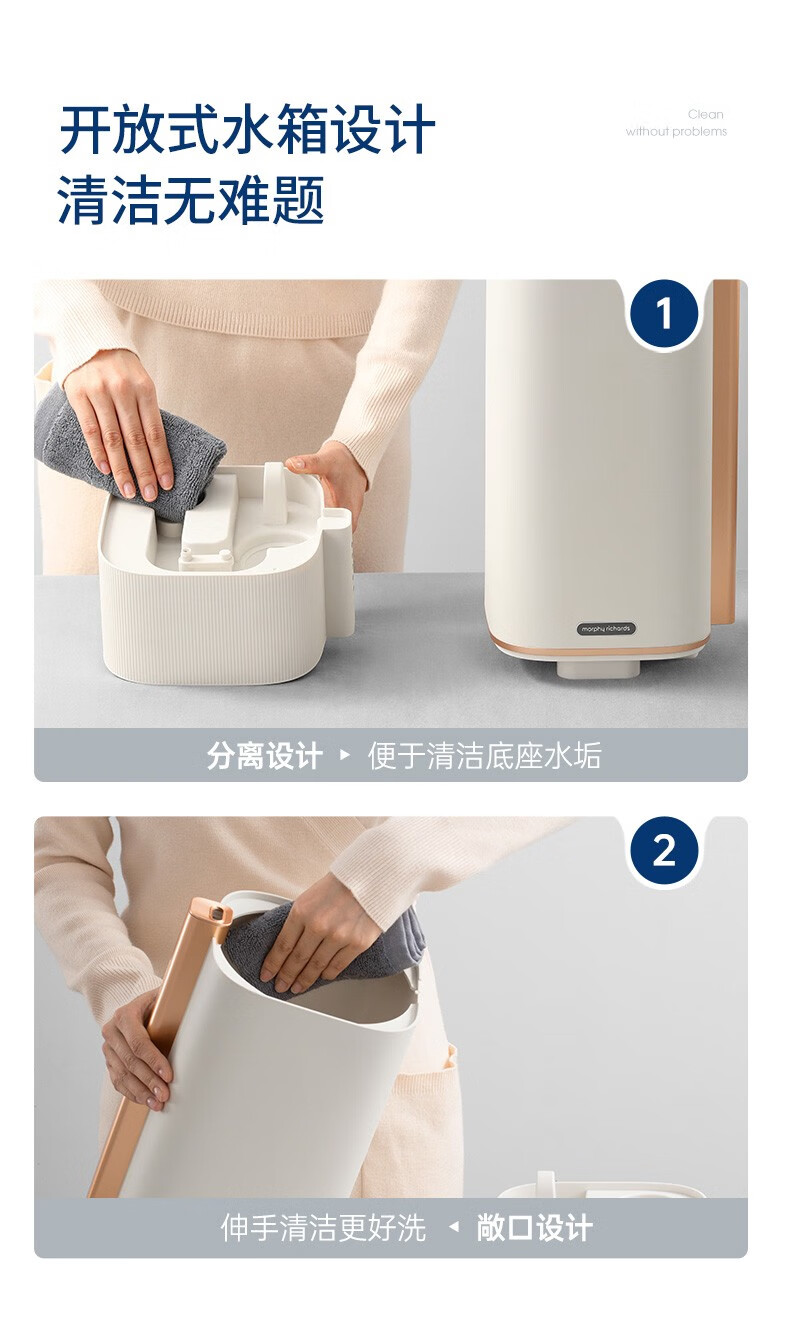 开放式水箱设计
清洁无难题

Clean
without problems

1

morphy richards

分离设计 ▸ 便于清洁底座水垢

2

伸手清洁更好洗 ◂ 敞口设计