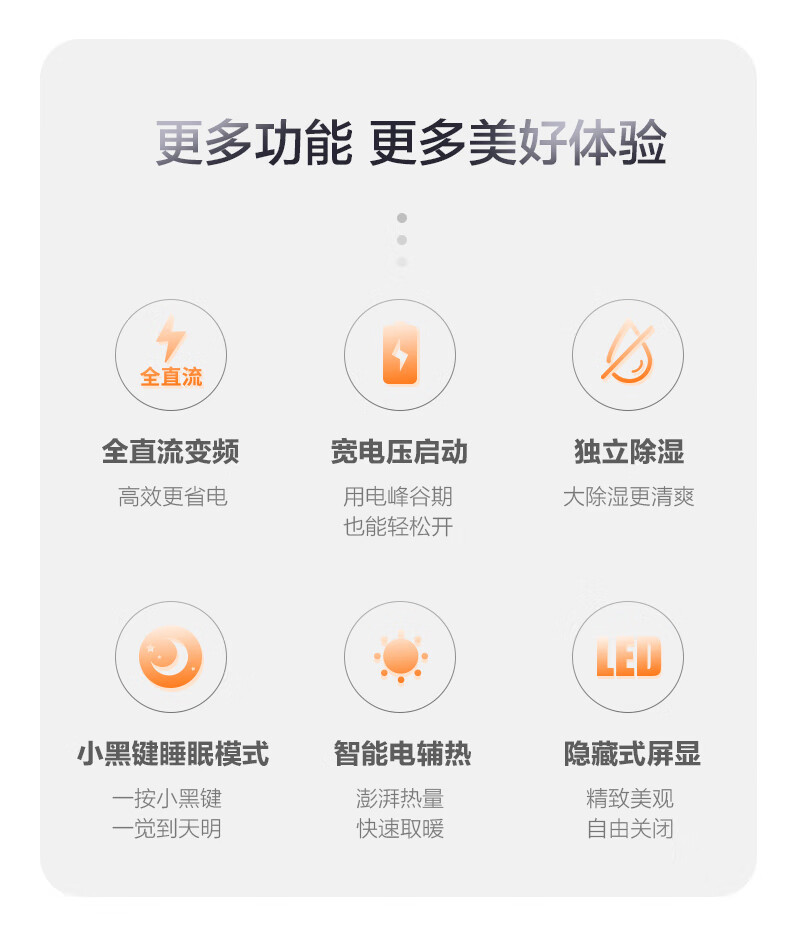 更多功能 更多美好体验

全直流

全直流变频

高效更省电

宽电压启动

用电峰谷期
也能轻松开

独立除湿

大除湿更清爽

小黑键睡眠模式

一按小黑键
一觉到天明

智能电辅热

澎湃热量
快速取暖

LED

隐藏式屏显

精致美观
自由关闭