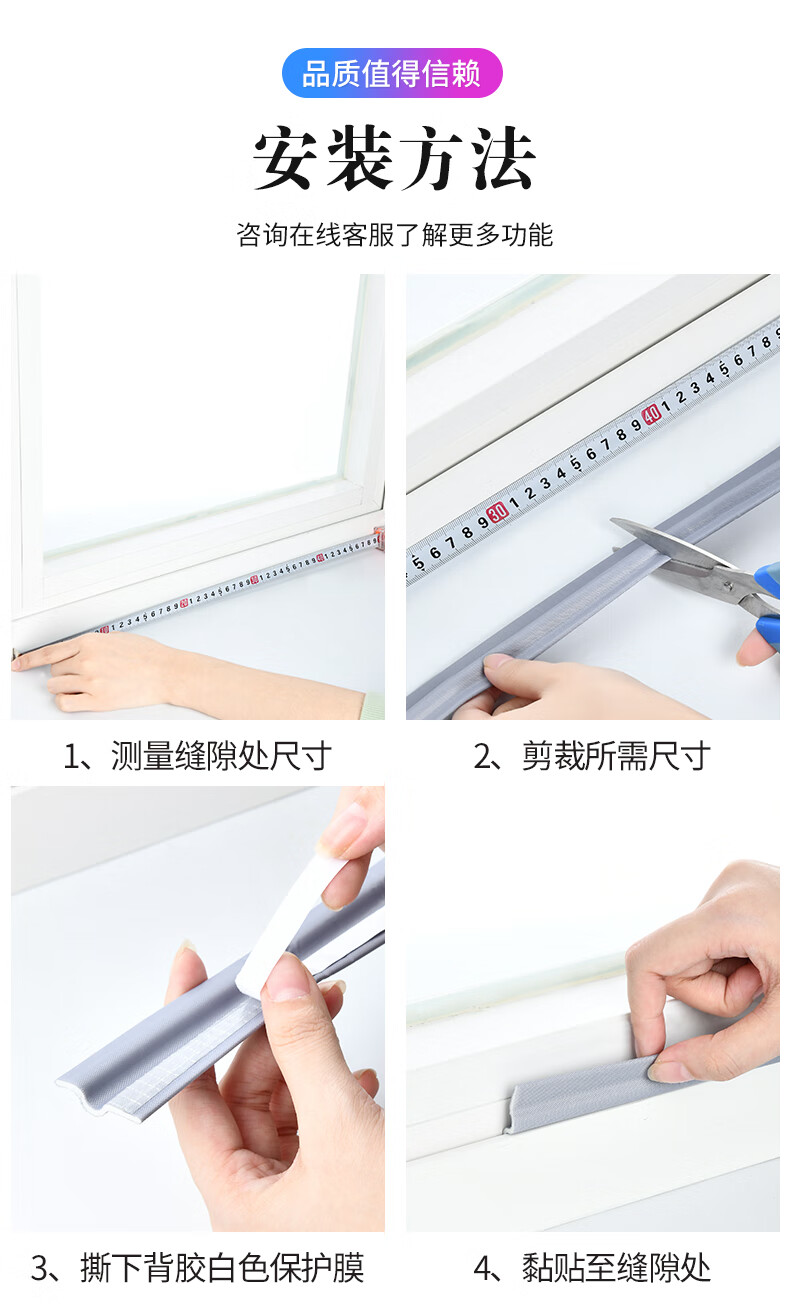 品质值得信赖

安装方法

咨询在线客服了解更多功能

1、测量缝隙处尺寸

2、剪裁所需尺寸

3、撕下背胶白色保护膜

4、黏贴至缝隙处