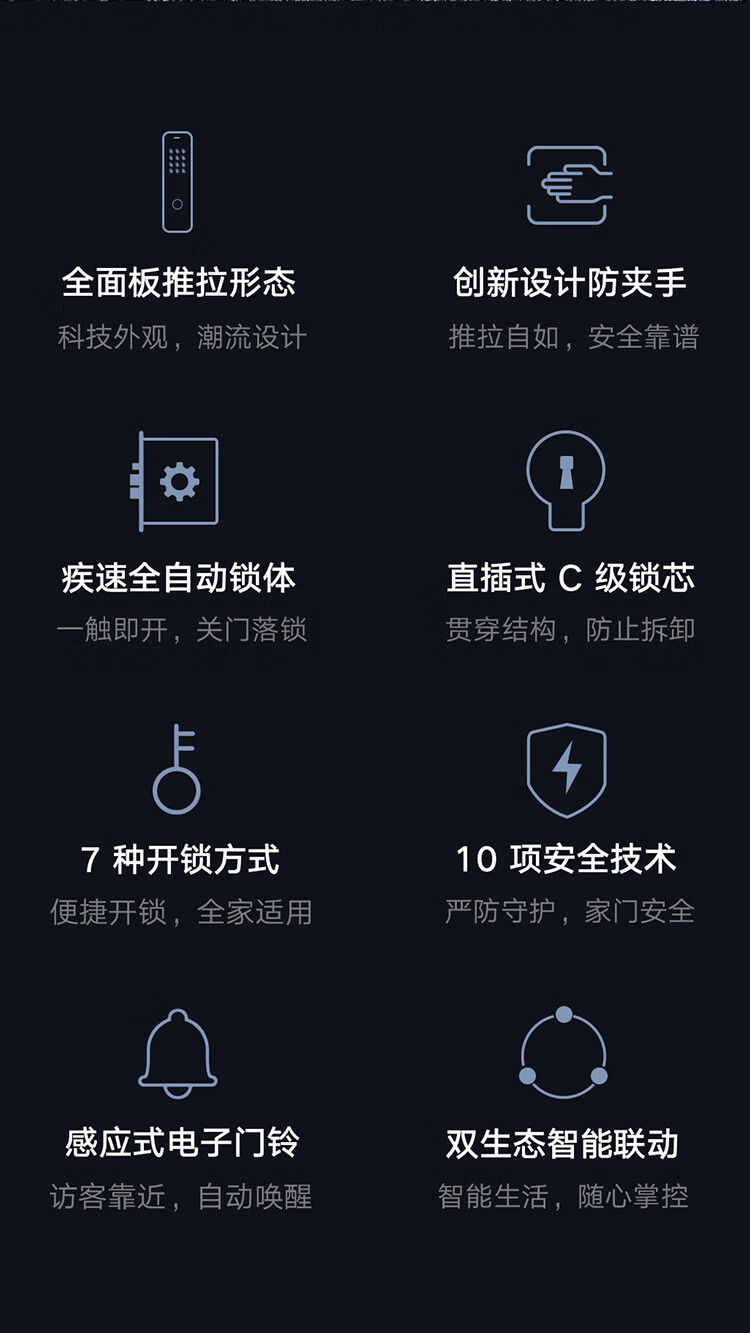 全面板推拉形态

科技外观，潮流设计

创新设计防夹手

推拉自如，安全靠谱

疾速全自动锁体

一触即开，关门落锁

直插式C级锁芯

贯穿结构，防止拆卸

7种开锁方式

便捷开锁，全家适用

10项安全技术

严防守护，家门安全

感应式电子门铃

访客靠近，自动唤醒

双生态智能联动

智能生活，随心掌控