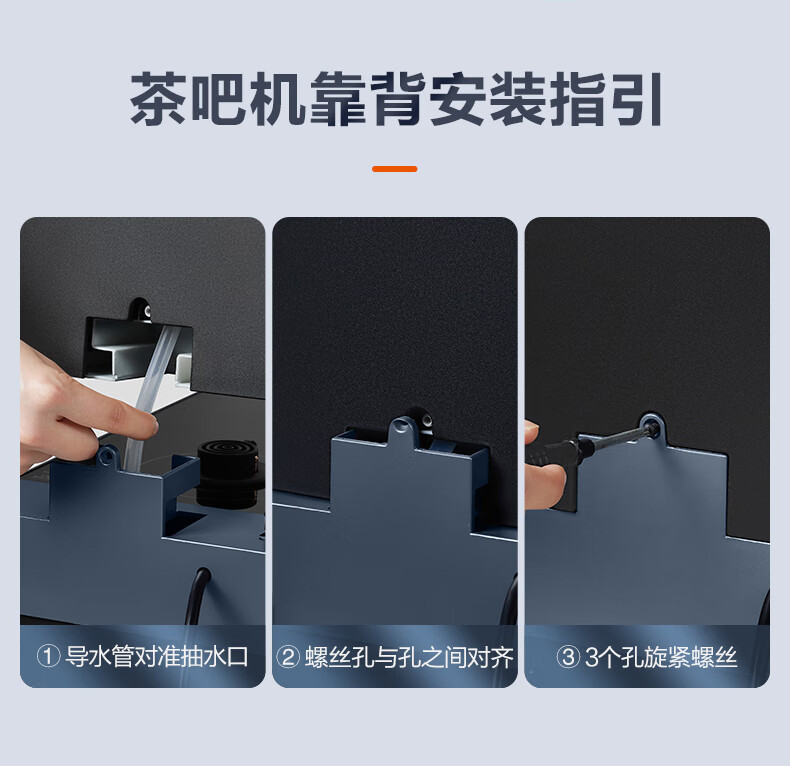 茶吧机靠背安装指引

① 导水管对准抽水口

② 螺丝孔与孔之间对齐

③ 3个孔旋紧螺丝