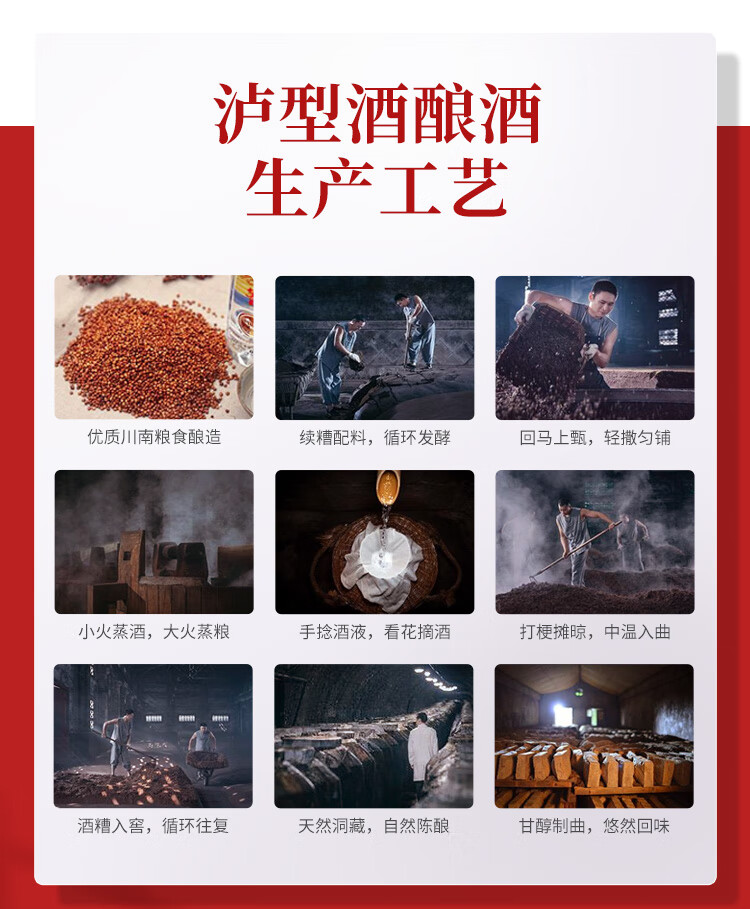 泸型酒酿酒
生产工艺

优质川南粮食酿造

续糟配料，循环发酵

回马上甑，轻撒匀铺

小火蒸酒，大火蒸粮

手捻酒液，看花摘酒

打梗摊晾，中温入曲

酒糟入窖，循环往复

天然洞藏，自然陈酿

甘醇制曲，悠然回味