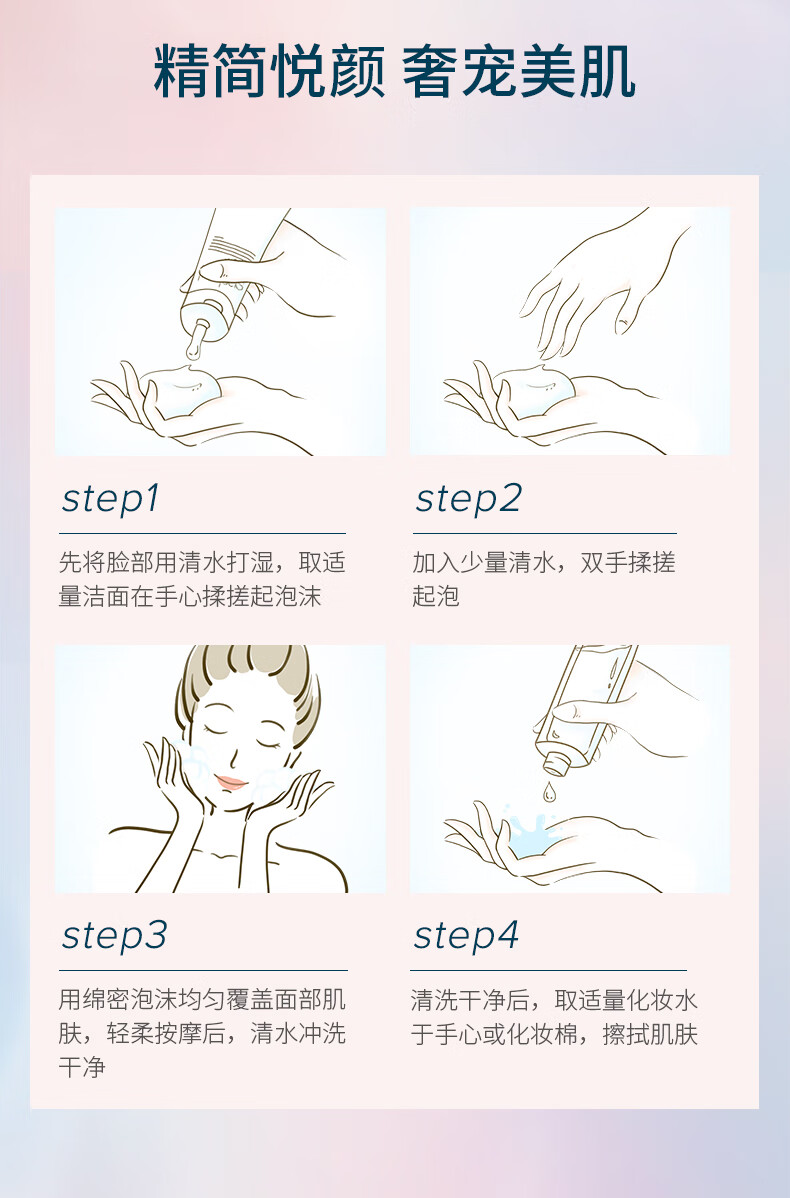 精简悦颜 奢宠美肌

step1

先将脸部用清水打湿，取适量洁面在手心揉搓起泡沫

step2

加入少量清水，双手揉搓起泡

step3

用绵密泡沫均匀覆盖面部肌肤，轻柔按摩后，清水冲洗干净

step4

清洗干净后，取适量化妆水于手心或化妆棉，擦拭肌肤