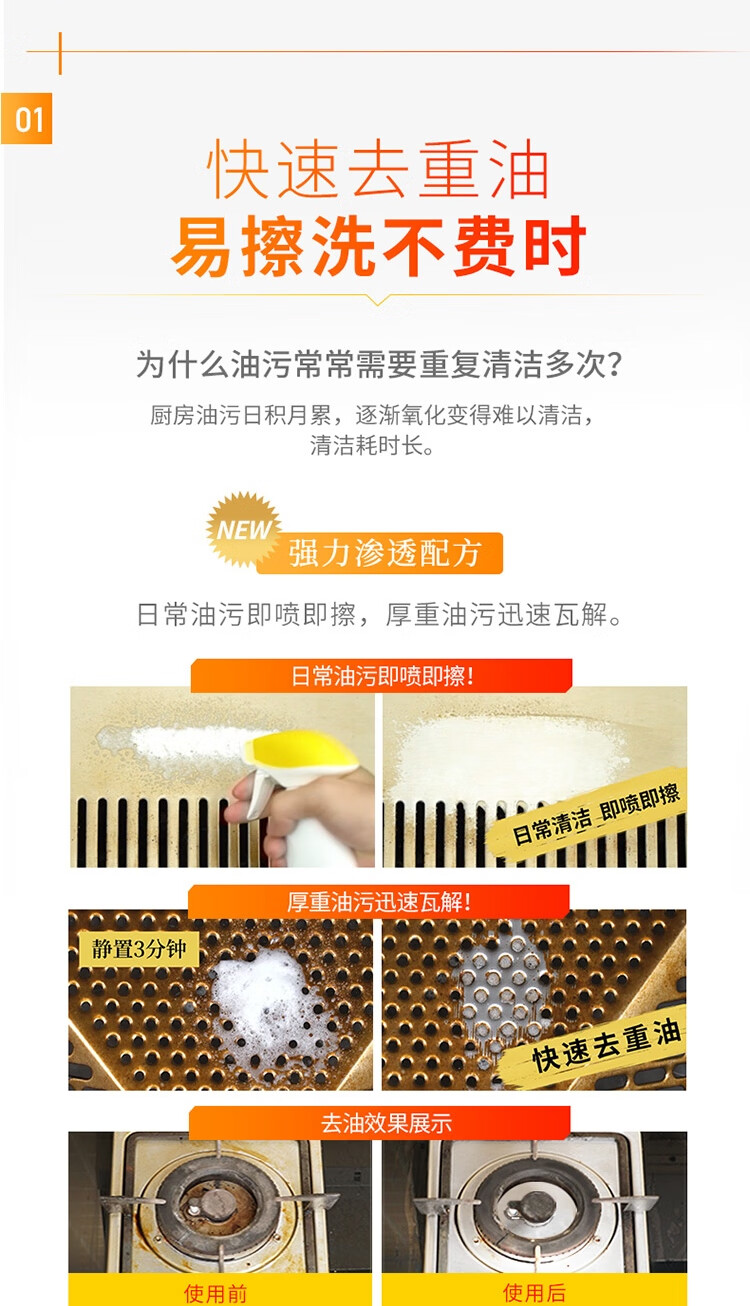 01

快速去重油
易擦洗不费时

为什么油污常常需要重复清洁多次?
厨房油污日积月累，逐渐氧化变得难以清洁，清洁耗时长。

NEW
强力渗透配方

日常油污即喷即擦，厚重油污迅速瓦解。

日常油污即喷即擦!

日常清洁_即喷即擦

厚重油污迅速瓦解!

静置3分钟

快速去重油

去油效果展示

使用前

使用后