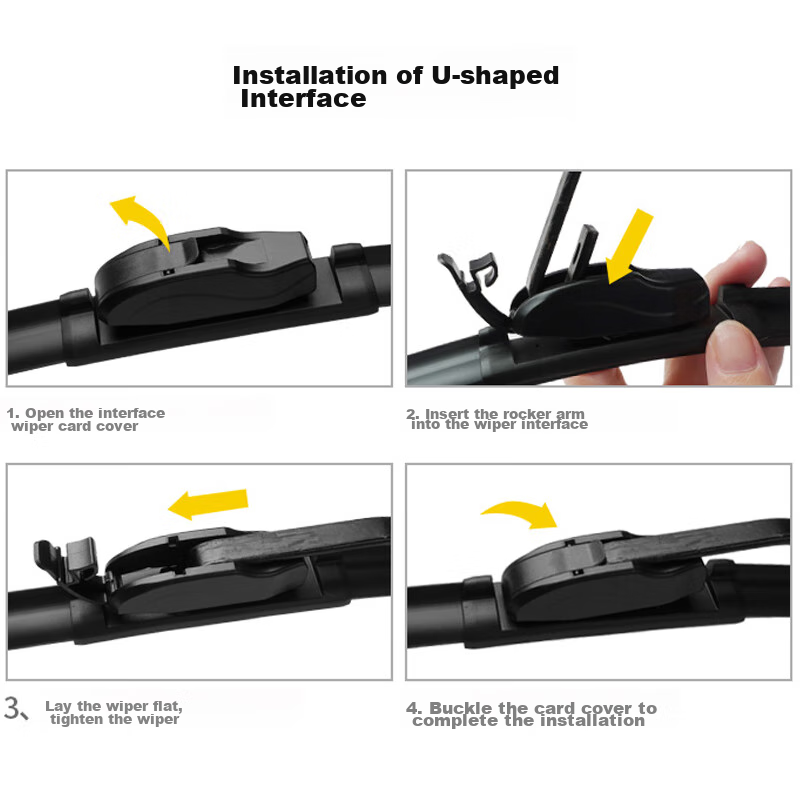 Installation of U-shaped Interface

1. Open the interface wiper card cover

2. Insert the rocker arm into the wiper interface

3、 Lay the wiper flat, tighten the wiper

4. Buckle the card cover to complete the installation