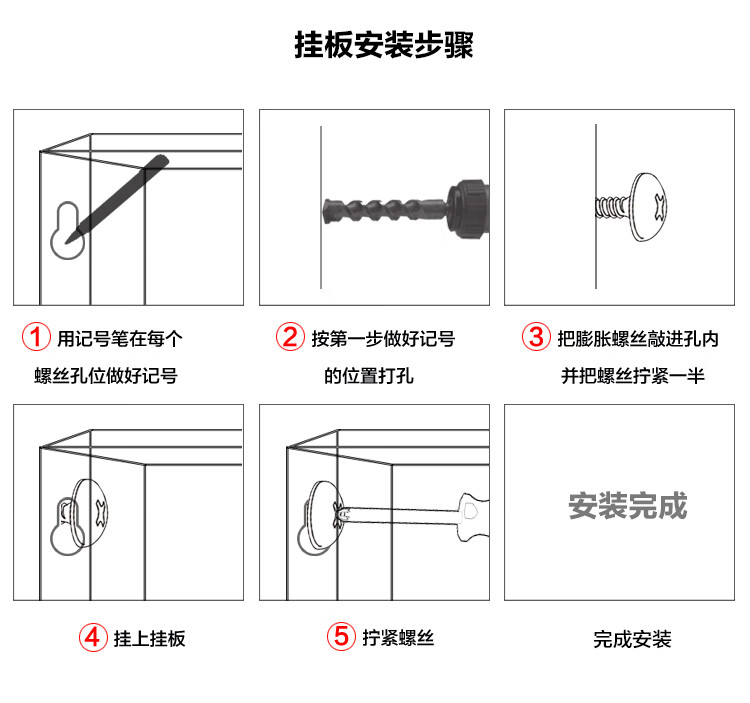 挂板安装步骤

1 用记号笔在每个螺丝孔位做好记号

2 按第一步做好记号的位置打孔

3 把膨胀螺丝敲进孔内并把螺丝拧紧一半

4 挂上挂板

5 拧紧螺丝

安装完成

完成安装