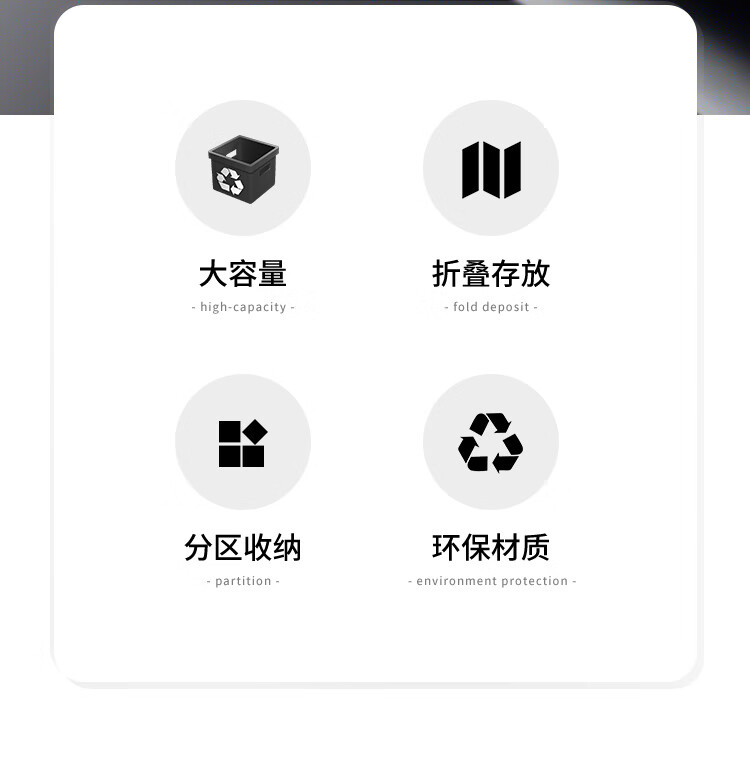 大容量
- high-capacity -

折叠存放
- fold deposit -

分区收纳
- partition -

环保材质
- environment protection -