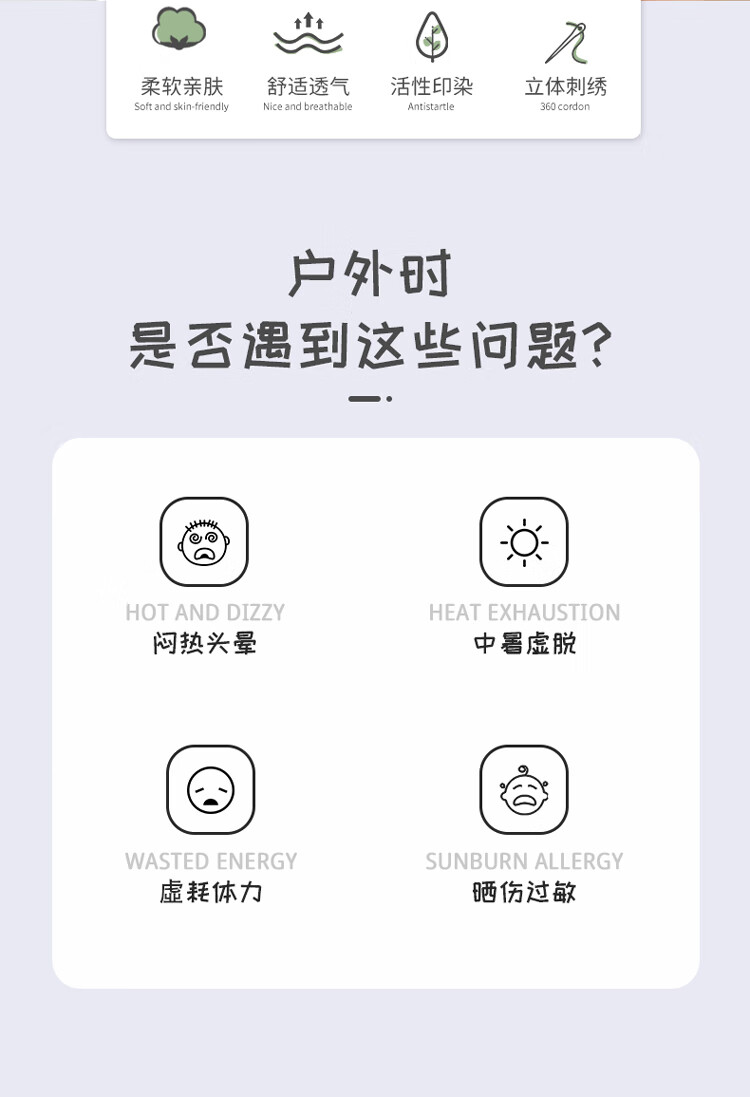 柔软亲肤
Soft and skin-friendly

舒适透气
Nice and breathable

活性印染
Antistartle

立体刺绣
360 cordon

户外时
是否遇到这些问题?

HOT AND DIZZY
闷热头晕

HEAT EXHAUSTION
中暑虚脱

WASTED ENERGY
虚耗体力

SUNBURN ALLERGY
晒伤过敏