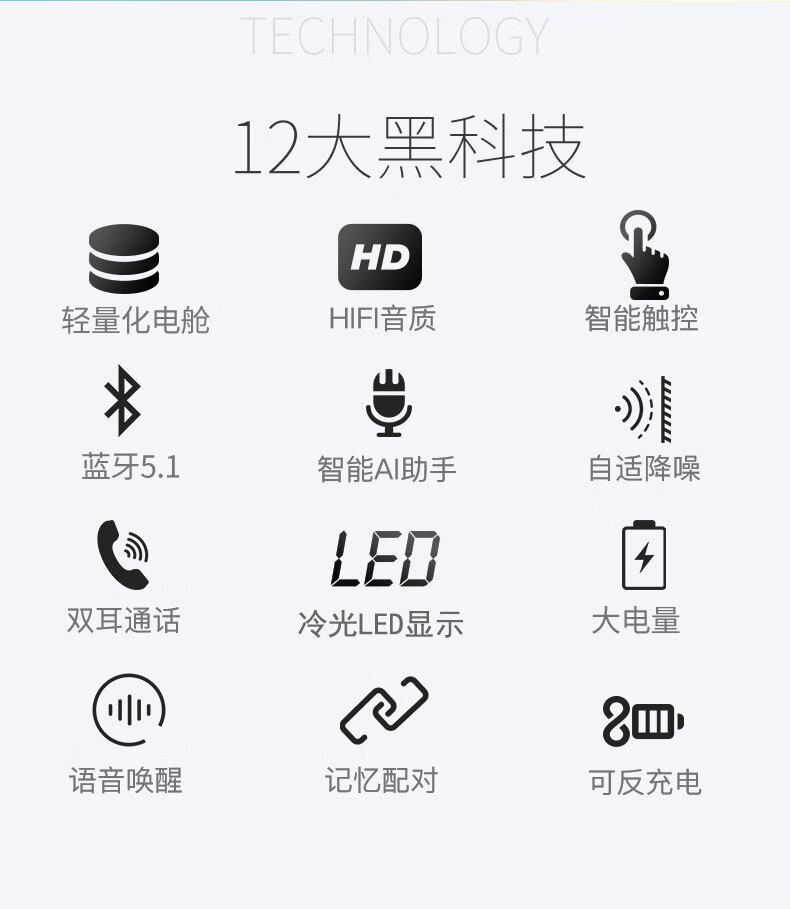 TECHNOLOGY

12大黑科技

HD

轻量化电舱

HIFI音质

智能触控

蓝牙5.1

智能AI助手

自适降噪

LED

双耳通话

冷光LED显示

大电量

语音唤醒

记忆配对

可反充电