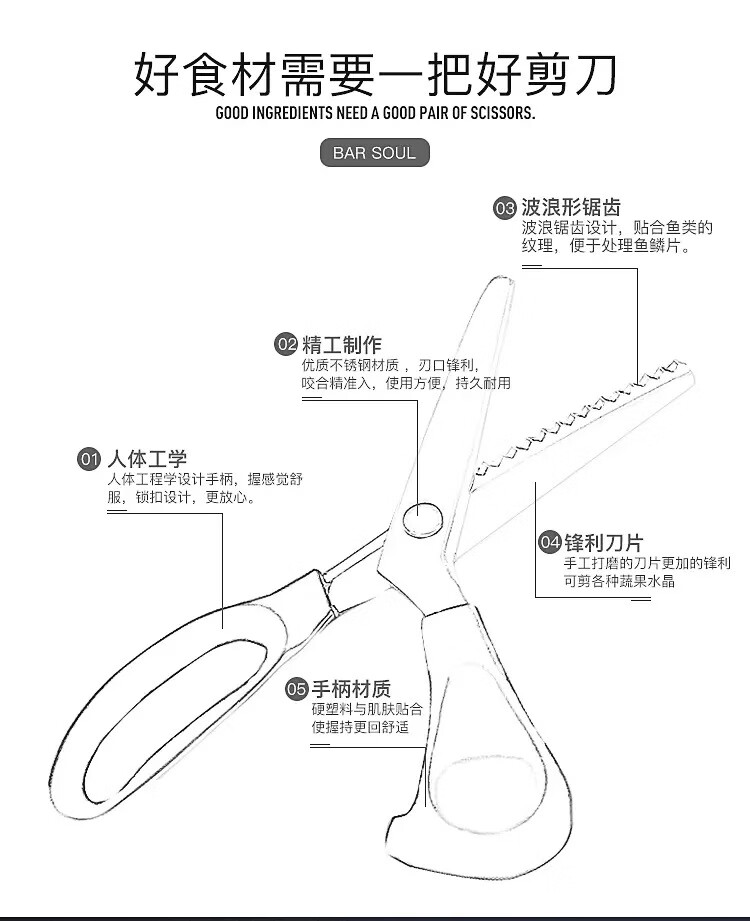 好食材需要一把好剪刀

GOOD INGREDIENTS NEED A GOOD PAIR OF SCISSORS.

BAR SOUL

03 波浪形锯齿
波浪锯齿设计，贴合鱼类的纹理，便于处理鱼鳞片。

02 精工制作
优质不锈钢材质，刃口锋利，咬合精准入，使用方便，持久耐用

01 人体工学
人体工程学设计手柄，握感觉舒服，锁扣设计，更放心。

04 锋利刀片
手工打磨的刀片更加的锋利可剪各种蔬果水晶

05 手柄材质
硬塑料与肌肤贴合使握持更回舒适