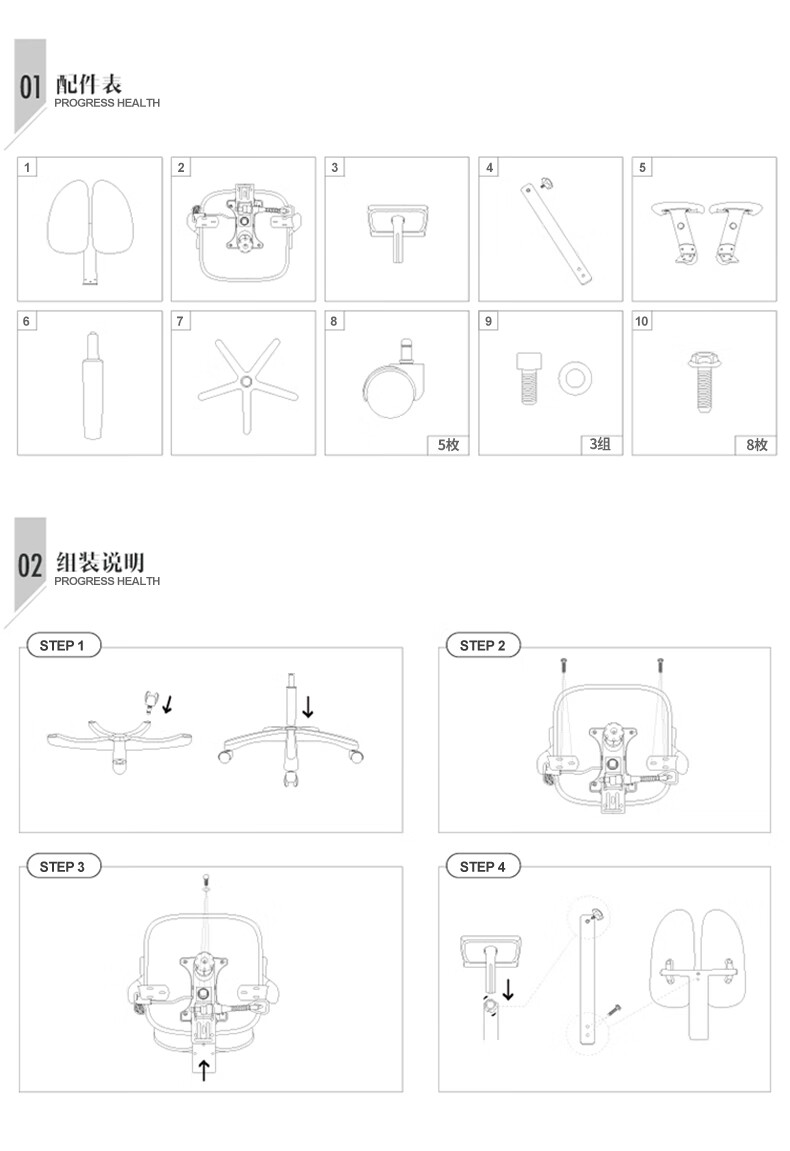 01 配件表
PROGRESS HEALTH

1
2
3
4
5
6
7
8
5枚
9
3组
10
8枚

02 组装说明
PROGRESS HEALTH

STEP 1

STEP 2

STEP 3

STEP 4