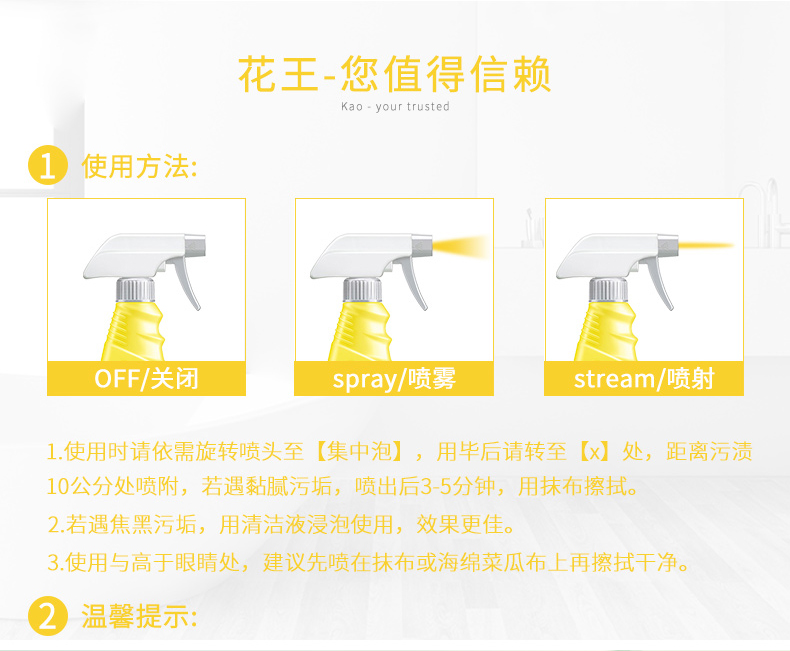 花王-您值得信赖
Kao - your trusted

1 使用方法:

OFF/关闭

spray/喷雾

stream/喷射

1.使用时请依需旋转喷头至【集中泡】，用毕后请转至【x】处，距离污渍10公分处喷附，若遇黏腻污垢，喷出后3-5分钟，用抹布擦拭。

2.若遇焦黑污垢，用清洁液浸泡使用，效果更佳。

3.使用与高于眼睛处，建议先喷在抹布或海绵菜瓜布上再擦拭干净。

2 温馨提示: