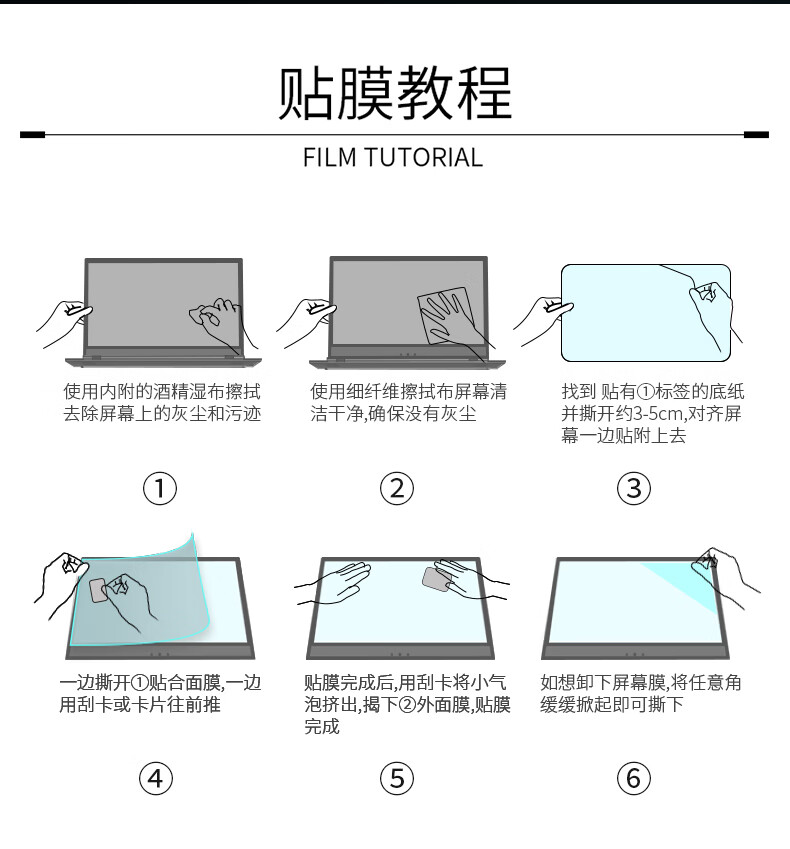 贴膜教程

FILM TUTORIAL

使用内附的酒精湿布擦拭去除屏幕上的灰尘和污迹

①

使用细纤维擦拭布屏幕清洁干净,确保没有灰尘

②

找到 贴有①标签的底纸并撕开约3-5cm,对齐屏幕一边贴附上去

③

一边撕开①贴合面膜,一边用刮卡或卡片往前推

④

贴膜完成后,用刮卡将小气泡挤出,揭下②外面膜,贴膜完成

⑤

如想卸下屏幕膜,将任意角缓缓掀起即可撕下

⑥