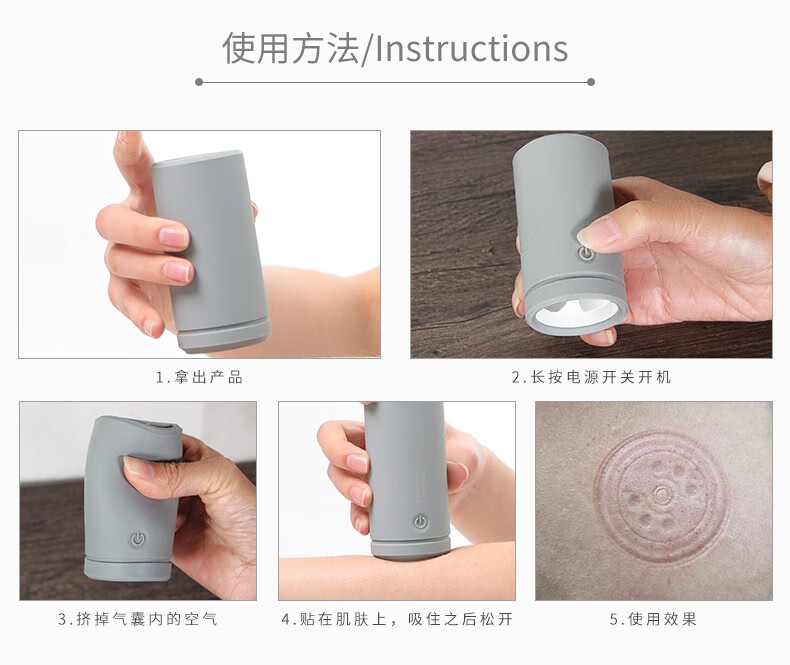 使用方法/Instructions

1.拿出产品

2.长按电源开关开机

3.挤掉气囊内的空气

4.贴在肌肤上，吸住之后松开

5.使用效果