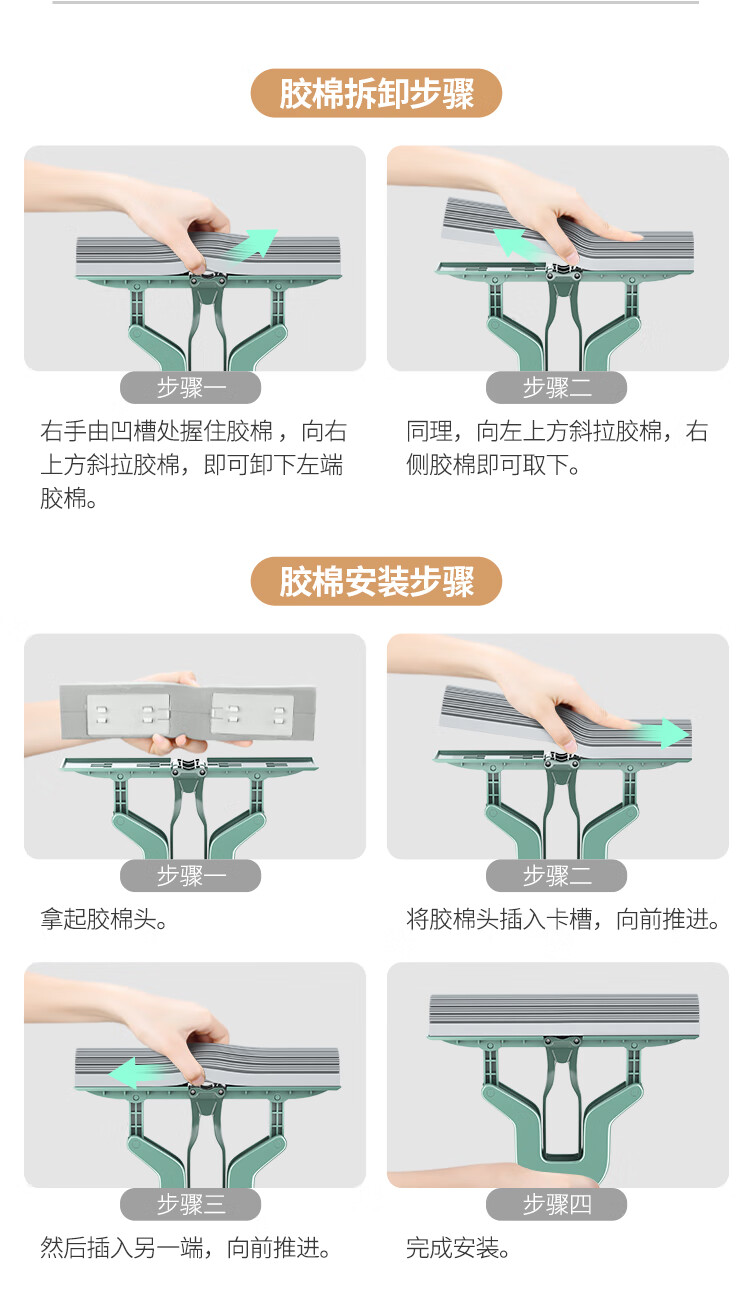 胶棉拆卸步骤

步骤一

右手由凹槽处握住胶棉，向右上方斜拉胶棉，即可卸下左端胶棉。

步骤二

同理，向左上方斜拉胶棉，右侧胶棉即可取下。

胶棉安装步骤

步骤一

拿起胶棉头。

步骤二

将胶棉头插入卡槽，向前推进。

步骤三

然后插入另一端，向前推进。

步骤四

完成安装。