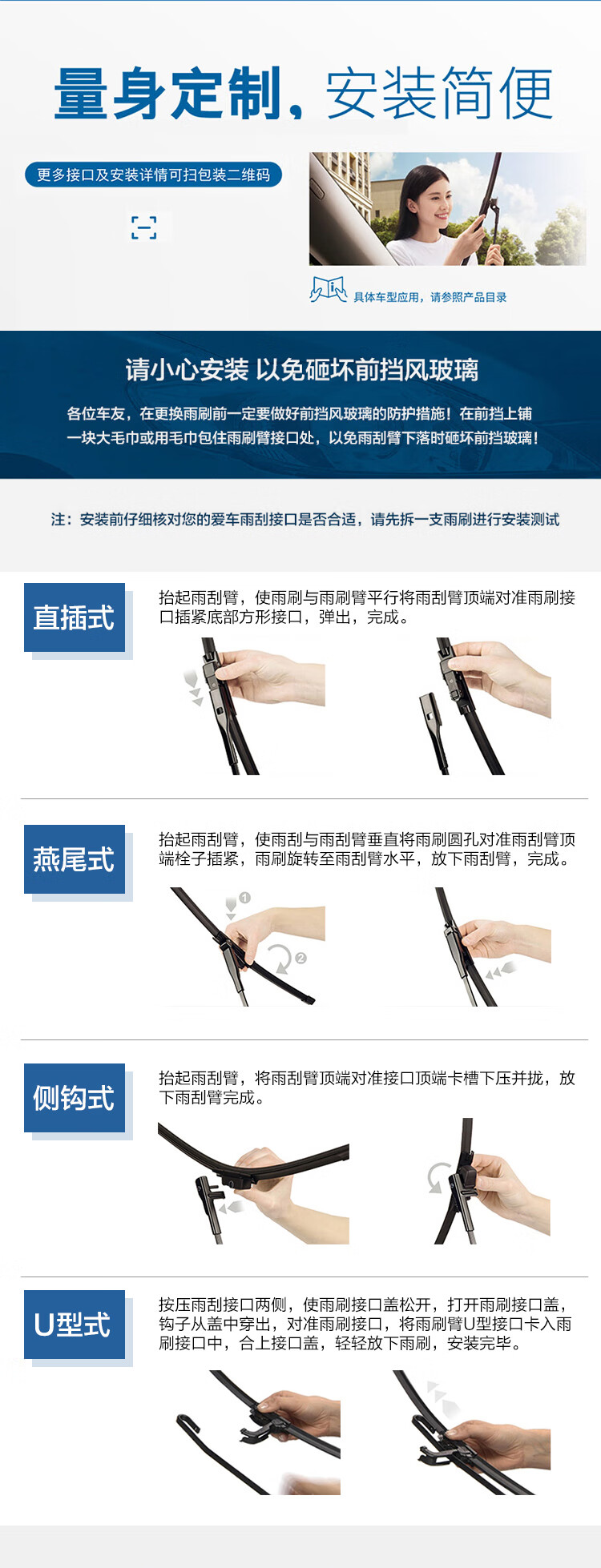 量身定制，安装简便

更多接口及安装详情可扫包装二维码

具体车型应用，请参照产品目录

请小心安装 以免砸坏前挡风玻璃

各位车友，在更换雨刷前一定要做好前挡风玻璃的防护措施！在前挡上铺一块大毛巾或用毛巾包住雨刷臂接口处，以免雨刮臂下落时砸坏前挡玻璃！

注：安装前仔细核对您的爱车雨刮接口是否合适，请先拆一支雨刷进行安装测试

直插式

抬起雨刮臂，使雨刷与雨刷臂平行将雨刮臂顶端对准雨刷接口插紧底部方形接口，弹出，完成。

燕尾式

抬起雨刮臂，使雨刮与雨刮臂垂直将雨刷圆孔对准雨刮臂顶端栓子插紧，雨刷旋转至雨刮臂水平，放下雨刮臂，完成。

1

2

侧钩式

抬起雨刮臂，将雨刮臂顶端对准接口顶端卡槽下压并拢，放下雨刮臂完成。

U型式

按压雨刮接口两侧，使雨刷接口盖松开，打开雨刷接口盖，钩子从盖中穿出，对准雨刷接口，将雨刷臂U型接口卡入雨刷接口中，合上接口盖，轻轻放下雨刷，安装完毕。