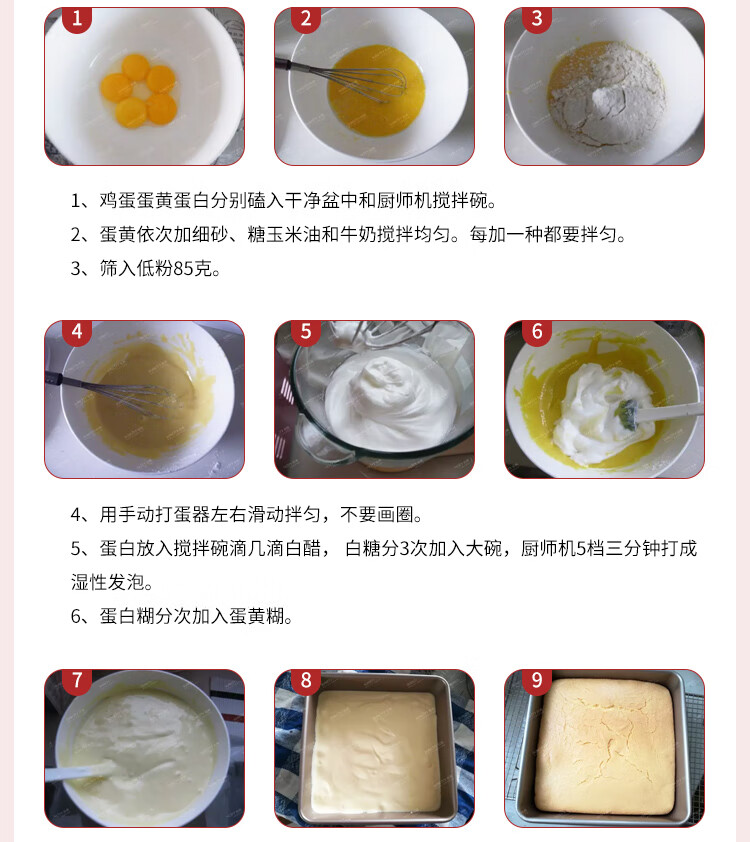 1

2

3

1、鸡蛋蛋黄蛋白分别磕入干净盆中和厨师机搅拌碗。

2、蛋黄依次加细砂、糖玉米油和牛奶搅拌均匀。每加一种都要拌匀。

3、筛入低粉85克。

4

5

6

4、用手动打蛋器左右滑动拌匀，不要画圈。

5、蛋白放入搅拌碗滴几滴白醋， 白糖分3次加入大碗，厨师机5档三分钟打成湿性发泡。

6、蛋白糊分次加入蛋黄糊。

7

8

9