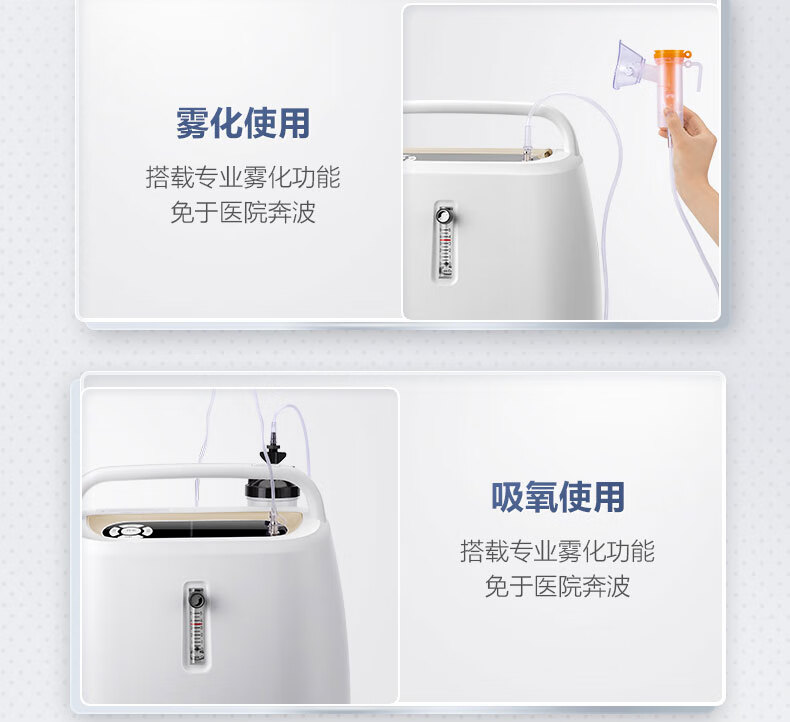 雾化使用

搭载专业雾化功能
免于医院奔波

吸氧使用

搭载专业雾化功能
免于医院奔波