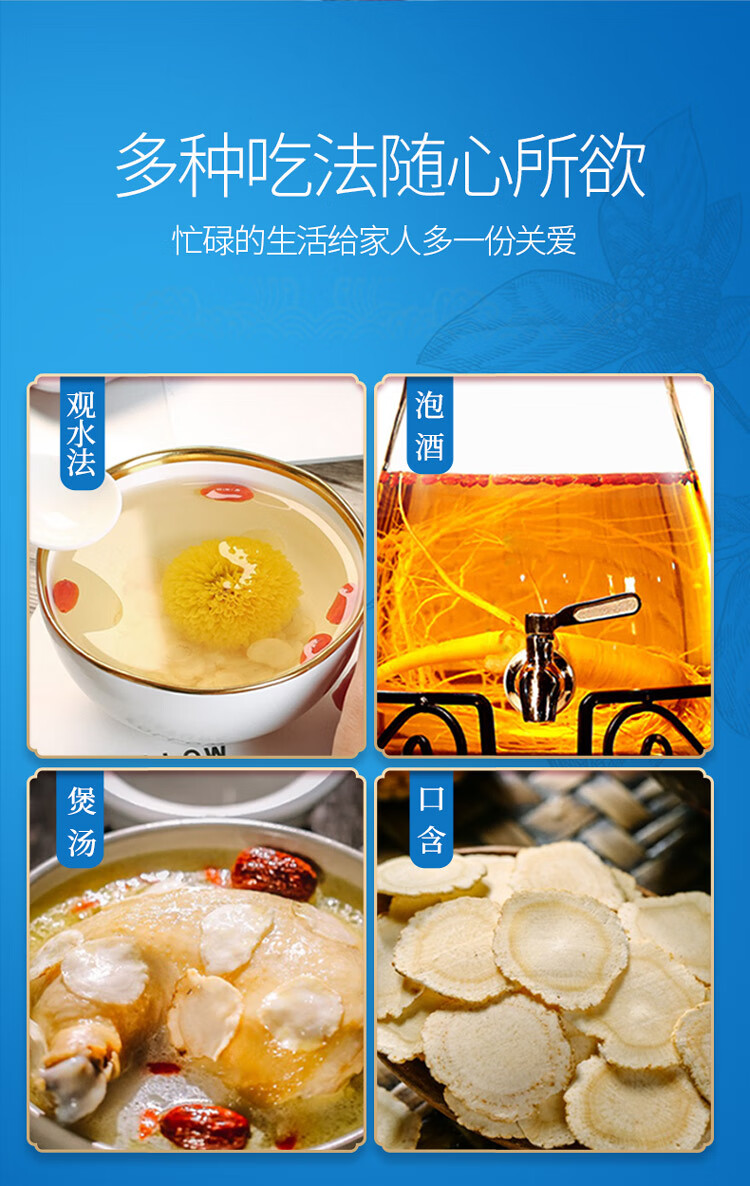 多种吃法随心所欲

忙碌的生活给家人多一份关爱

观水法

泡酒

煲汤

口含

LOW