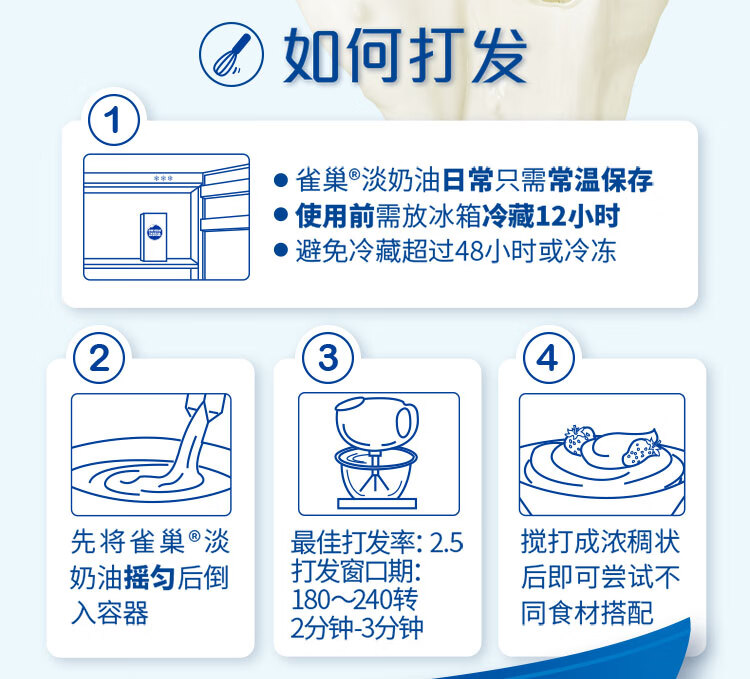 如何打发

1

***

● 雀巢®淡奶油日常只需常温保存
● 使用前需放冰箱冷藏12小时
● 避免冷藏超过48小时或冷冻

2

先将雀巢®淡奶油摇匀后倒入容器

3

最佳打发率: 2.5
打发窗口期:
180～240转
2分钟-3分钟

4

搅打成浓稠状后即可尝试不同食材搭配