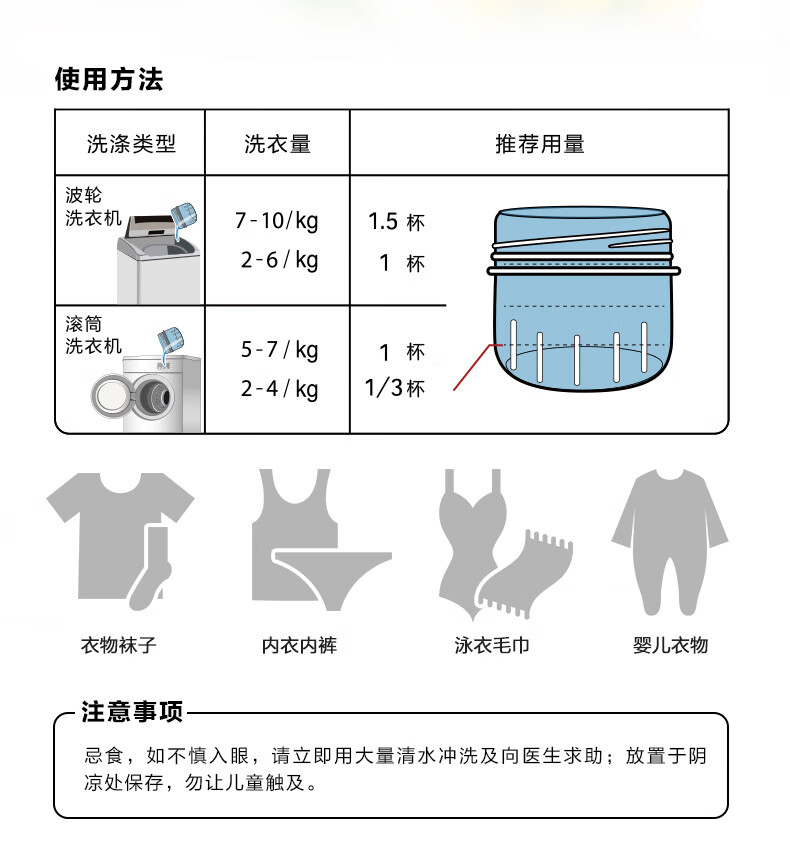 使用方法

| 洗涤类型 | 洗衣量 | 推荐用量 |
|---|---|---|
| 波轮洗衣机 | 7-10/kg<br>2-6/kg | 1.5 杯<br>1 杯 |
| 滚筒洗衣机 | 5-7/kg<br>2-4/kg | 1 杯<br>1/3杯 |

衣物袜子
内衣内裤
泳衣毛巾
婴儿衣物

注意事项

忌食，如不慎入眼，请立即用大量清水冲洗及向医生求助；放置于阴凉处保存，勿让儿童触及。