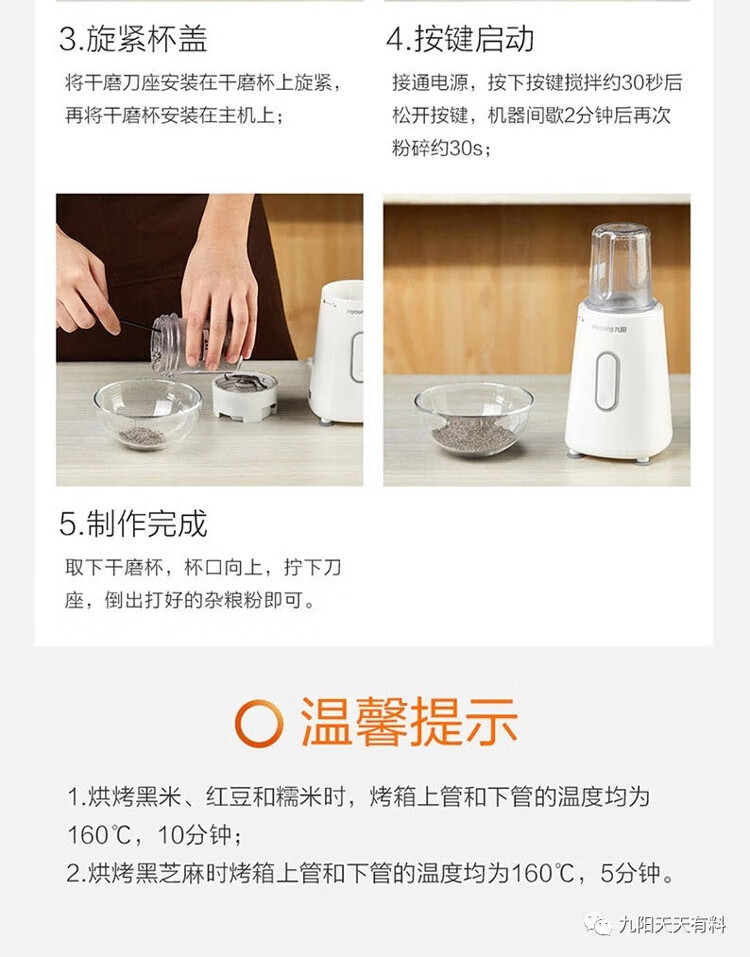 3.旋紧杯盖

将干磨刀座安装在干磨杯上旋紧，再将干磨杯安装在主机上；

4.按键启动

接通电源，按下按键搅拌约30秒后松开按键，机器间歇2分钟后再次粉碎约30s；

Joyoung

Joyoung 九阳

5.制作完成

取下干磨杯，杯口向上，拧下刀座，倒出打好的杂粮粉即可。

温馨提示

1.烘烤黑米、红豆和糯米时，烤箱上管和下管的温度均为160℃，10分钟；
2.烘烤黑芝麻时烤箱上管和下管的温度均为160℃，5分钟。

九阳天天有料