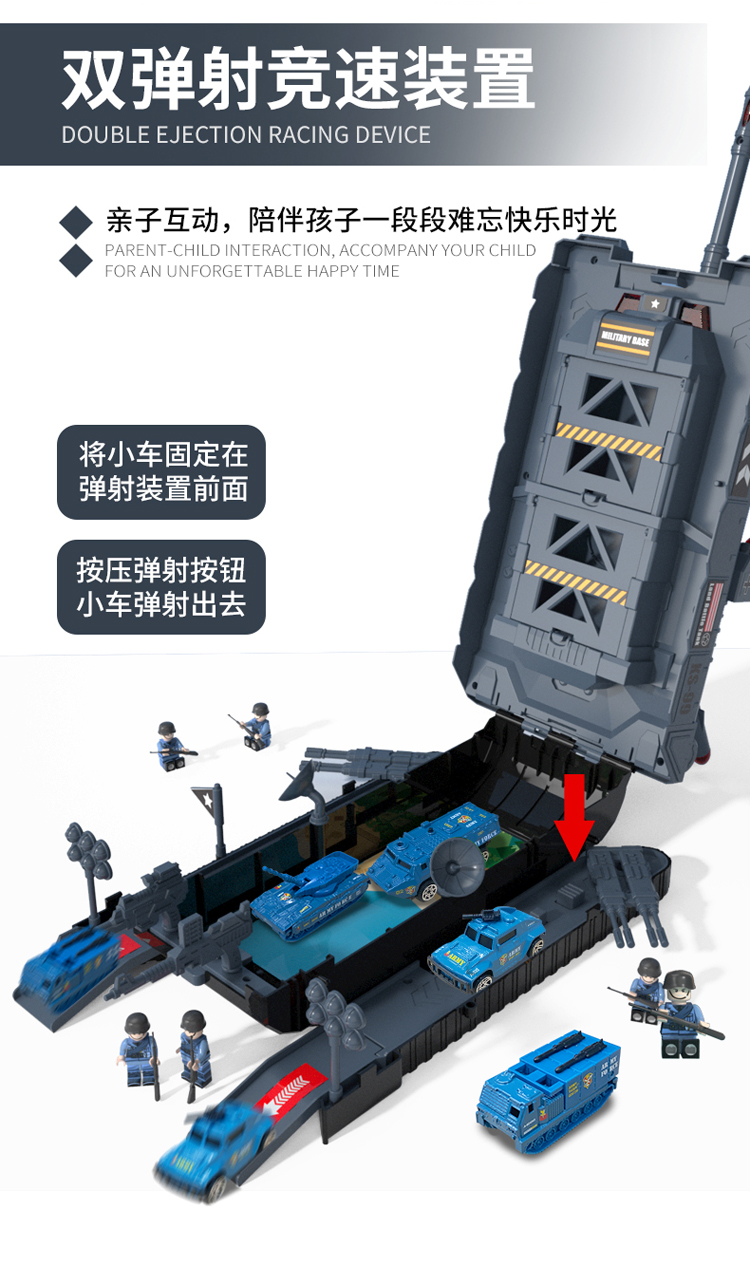 双弹射竞速装置
DOUBLE EJECTION RACING DEVICE

亲子互动，陪伴孩子一段段难忘快乐时光
PARENT-CHILD INTERACTION, ACCOMPANY YOUR CHILD FOR AN UNFORGETTABLE HAPPY TIME

将小车固定在弹射装置前面

按压弹射按钮小车弹射出去

MILITARY BASE

ARMY