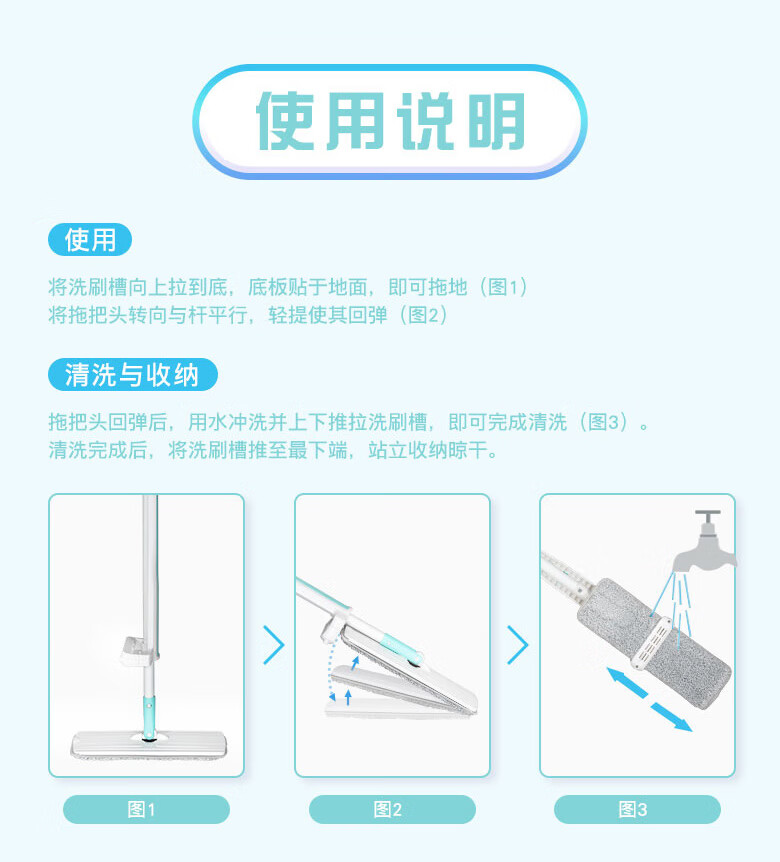 使用说明

使用

将洗刷槽向上拉到底，底板贴于地面，即可拖地（图1）
将拖把头转向与杆平行，轻提使其回弹（图2）

清洗与收纳

拖把头回弹后，用水冲洗并上下推拉洗刷槽，即可完成清洗（图3）。
清洗完成后，将洗刷槽推至最下端，站立收纳晾干。

图1

图2

图3