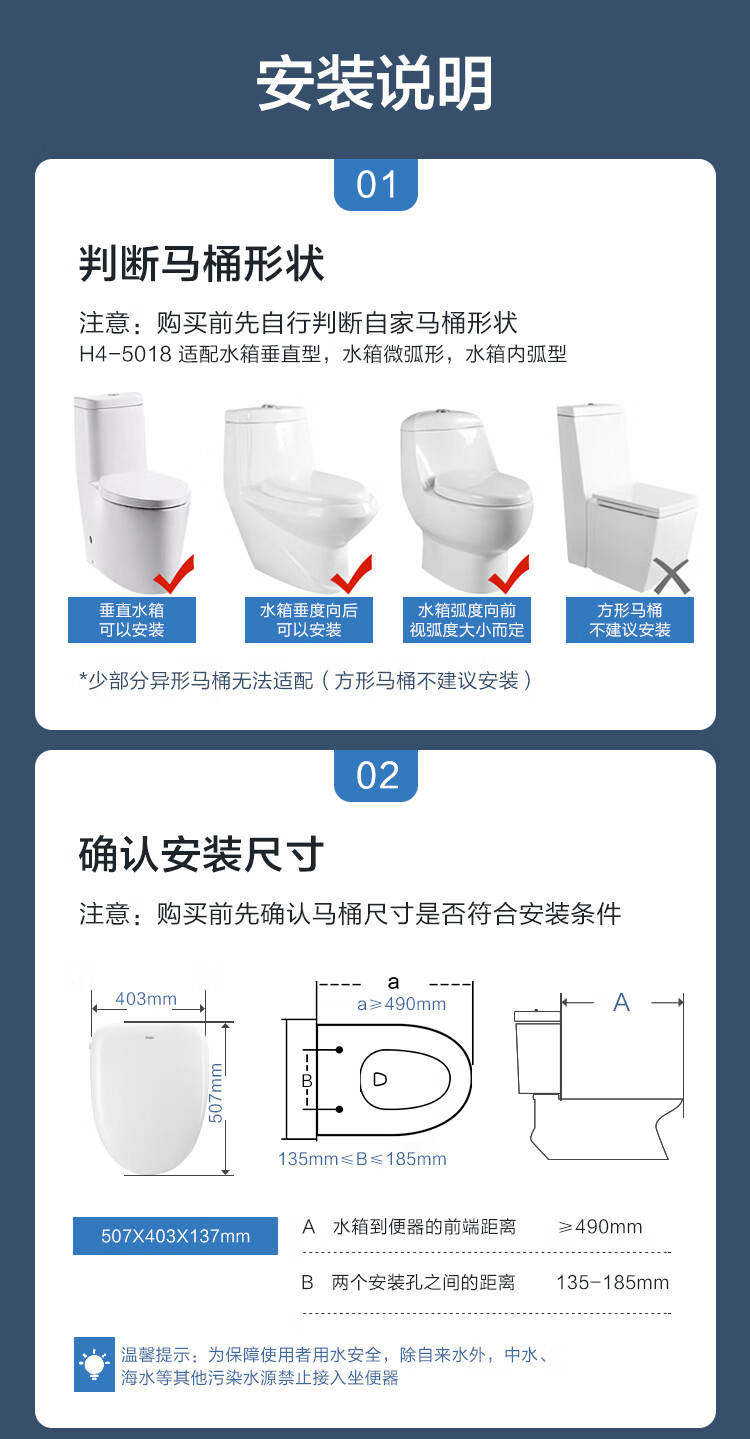 安装说明

01

判断马桶形状

注意：购买前先自行判断自家马桶形状
H4-5018 适配水箱垂直型，水箱微弧形，水箱内弧型

垂直水箱
可以安装

水箱垂度向后
可以安装

水箱弧度向前
视弧度大小而定

方形马桶
不建议安装

*少部分异形马桶无法适配（方形马桶不建议安装）

02

确认安装尺寸

注意：购买前先确认马桶尺寸是否符合安装条件

403mm

507mm

a
a≥490mm

B

135mm≤B≤185mm

A

507X403X137mm

A　水箱到便器的前端距离　　≥490mm

B　两个安装孔之间的距离　　135-185mm

温馨提示：为保障使用者用水安全，除自来水外，中水、海水等其他污染水源禁止接入坐便器