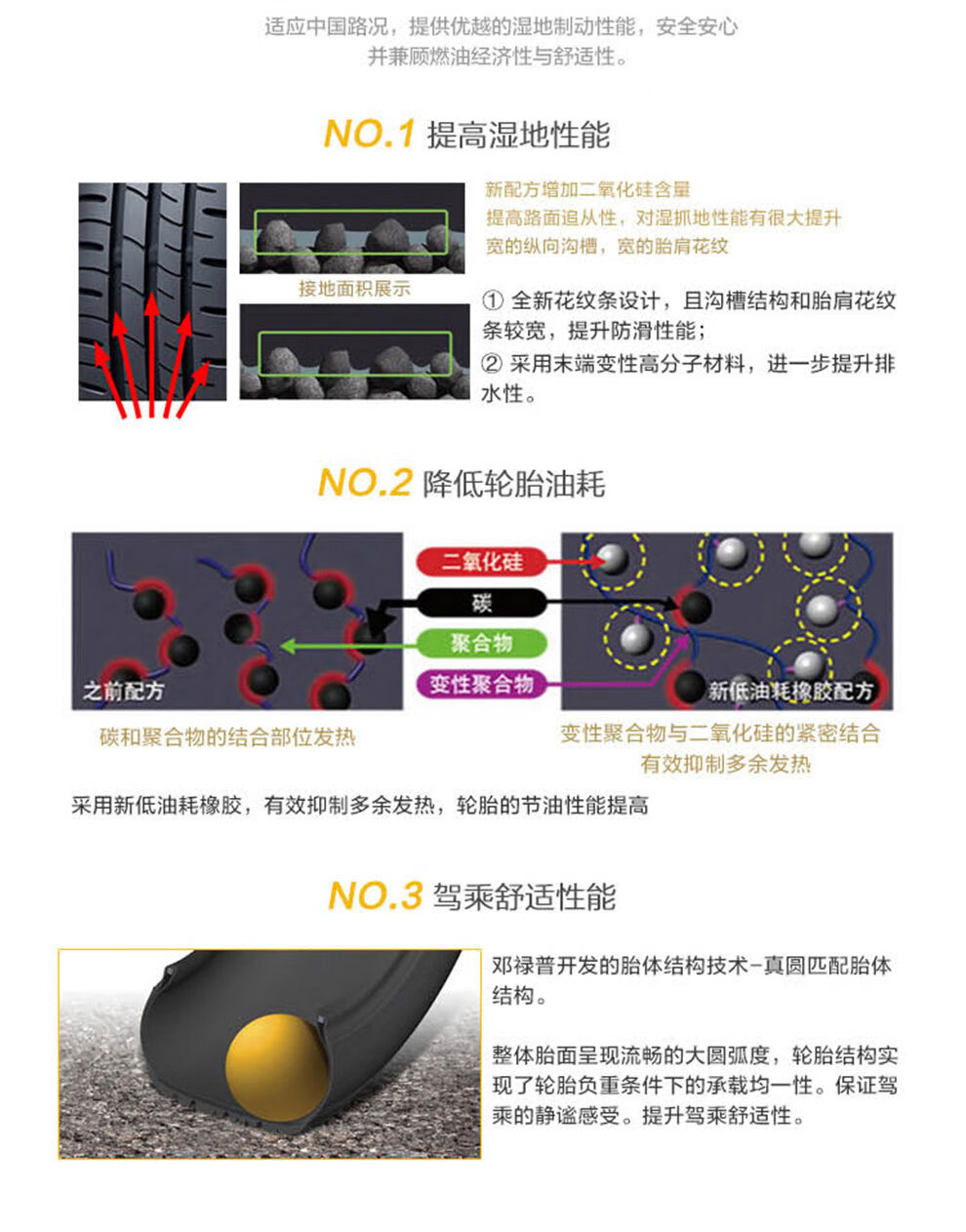 适应中国路况，提供优越的湿地制动性能，安全安心
并兼顾燃油经济性与舒适性。

NO.1 提高湿地性能

接地面积展示

新配方增加二氧化硅含量
提高路面追从性，对湿抓地性能有很大提升
宽的纵向沟槽，宽的胎肩花纹

① 全新花纹条设计，且沟槽结构和胎肩花纹条较宽，提升防滑性能；
② 采用末端变性高分子材料，进一步提升排水性。

NO.2 降低轮胎油耗

之前配方

二氧化硅
碳
聚合物
变性聚合物

新低油耗橡胶配方

碳和聚合物的结合部位发热

变性聚合物与二氧化硅的紧密结合
有效抑制多余发热

采用新低油耗橡胶，有效抑制多余发热，轮胎的节油性能提高

NO.3 驾乘舒适性能

邓禄普开发的胎体结构技术-真圆匹配胎体结构。

整体胎面呈现流畅的大圆弧度，轮胎结构实现了轮胎负重条件下的承载均一性。保证驾乘的静谧感受。提升驾乘舒适性。