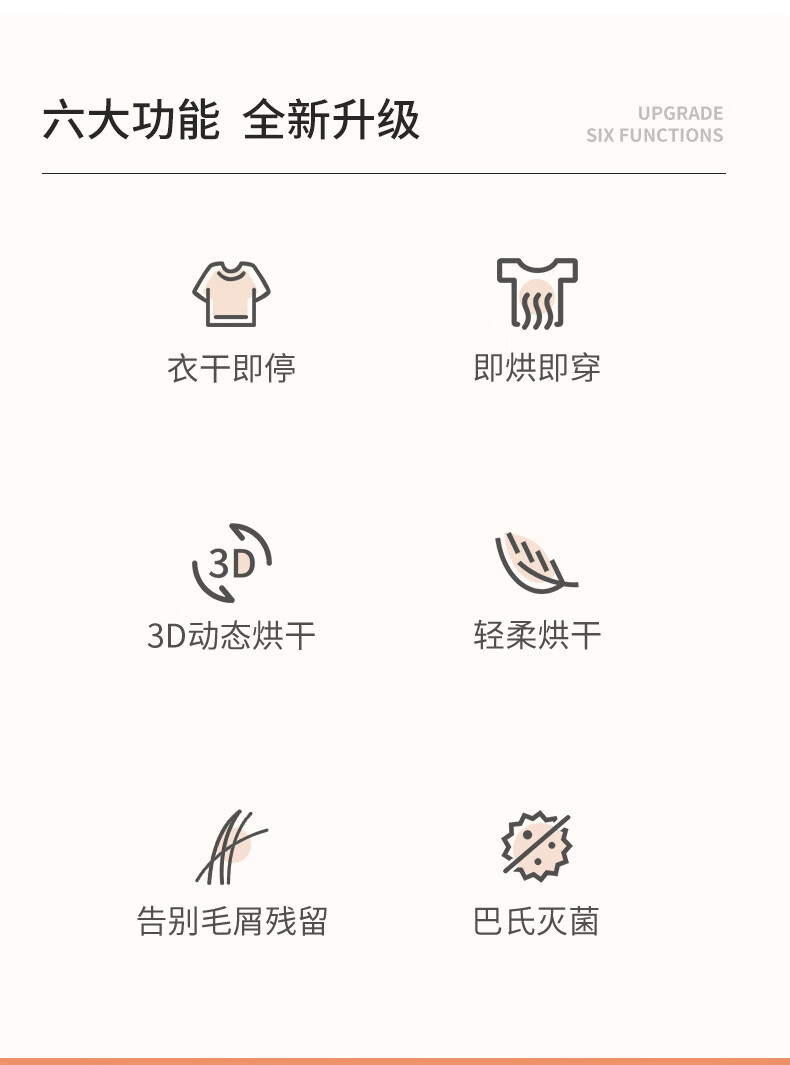 六大功能 全新升级

UPGRADE
SIX FUNCTIONS

衣干即停

即烘即穿

3D

3D动态烘干

轻柔烘干

告别毛屑残留

巴氏灭菌