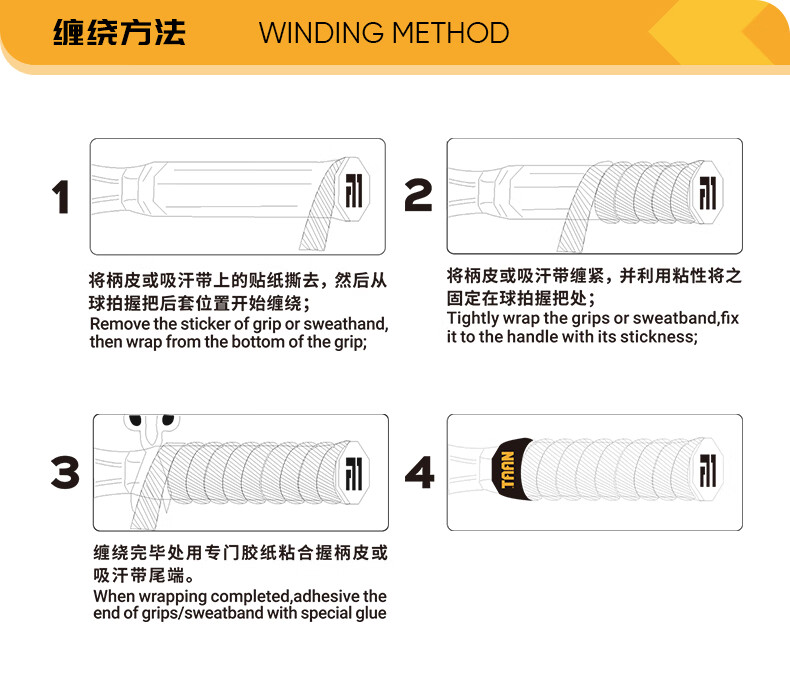 缠绕方法 WINDING METHOD

1

将柄皮或吸汗带上的贴纸撕去，然后从球拍握把后套位置开始缠绕；
Remove the sticker of grip or sweathand, then wrap from the bottom of the grip;

2

将柄皮或吸汗带缠紧，并利用粘性将之固定在球拍握把处；
Tightly wrap the grips or sweatband,fix it to the handle with its stickness;

3

缠绕完毕处用专门胶纸粘合握柄皮或吸汗带尾端。
When wrapping completed,adhesive the end of grips/sweatband with special glue

4

TAAN