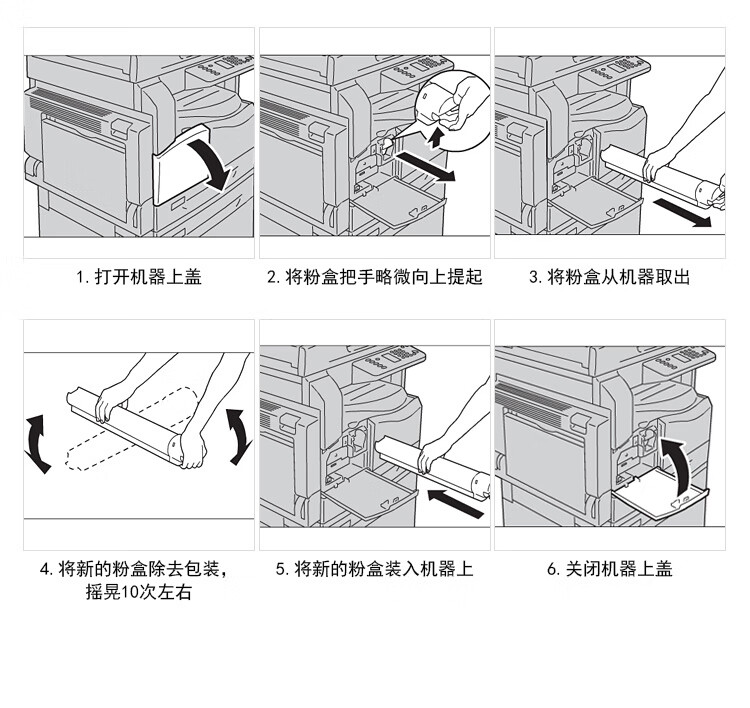 1. 打开机器上盖

2. 将粉盒把手略微向上提起

3. 将粉盒从机器取出

4. 将新的粉盒除去包装，摇晃10次左右

5. 将新的粉盒装入机器上

6. 关闭机器上盖