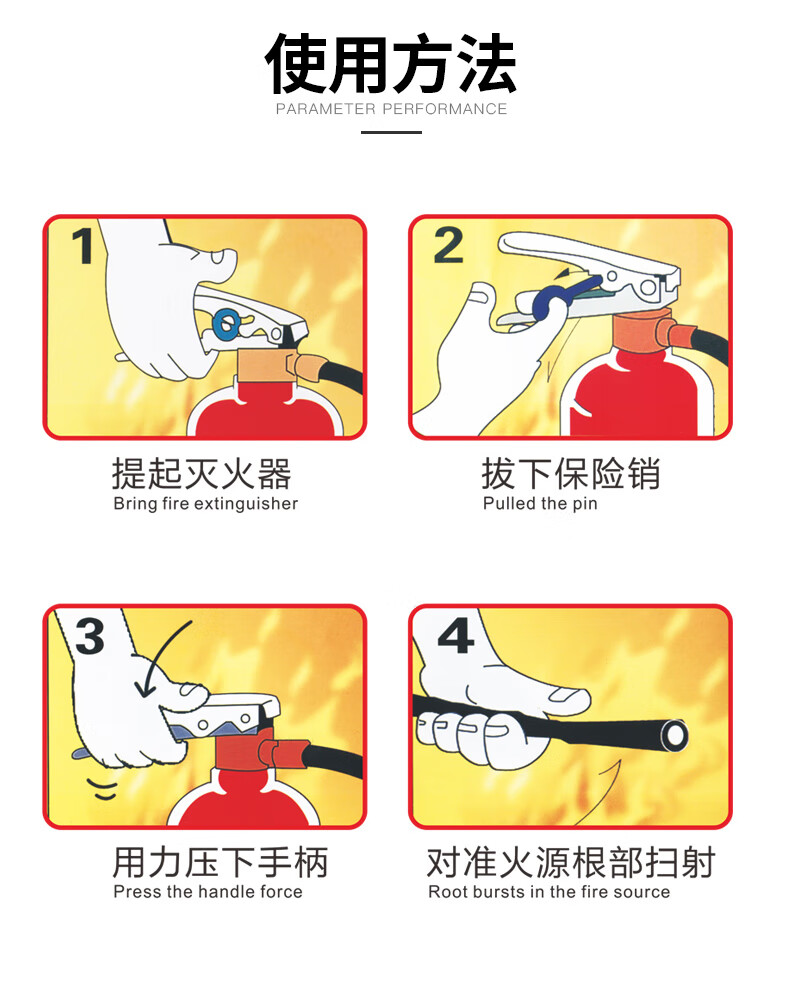 使用方法
PARAMETER PERFORMANCE

1

提起灭火器
Bring fire extinguisher

2

拔下保险销
Pulled the pin

3

用力压下手柄
Press the handle force

4

对准火源根部扫射
Root bursts in the fire source