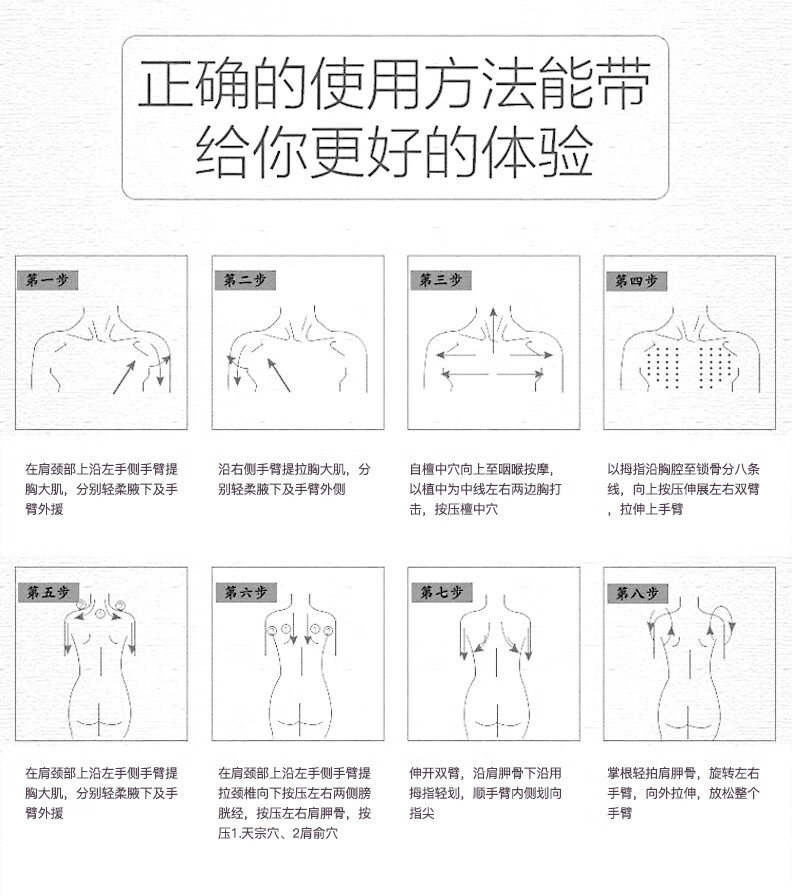 正确的使用方法能带给你更好的体验

第一步

在肩颈部上沿左手侧手臂提胸大肌，分别轻柔腋下及手臂外援

第二步

沿右侧手臂提拉胸大肌，分别轻柔腋下及手臂外侧

第三步

自檀中穴向上至咽喉按摩，以植中为中线左右两边胸打击，按压檀中穴

第四步

以拇指沿胸腔至锁骨分八条线，向上按压伸展左右双臂，拉伸上手臂

第五步

在肩颈部上沿左手侧手臂提胸大肌，分别轻柔腋下及手臂外援

第六步

在肩颈部上沿左手侧手臂提拉颈椎向下按压左右两侧膀胱经，按压左右肩胛骨，按压1.天宗穴、2肩俞穴

第七步

伸开双臂，沿肩胛骨下沿用拇指轻划，顺手臂内侧划向指尖

第八步

掌根轻拍肩胛骨，旋转左右手臂，向外拉伸，放松整个手臂