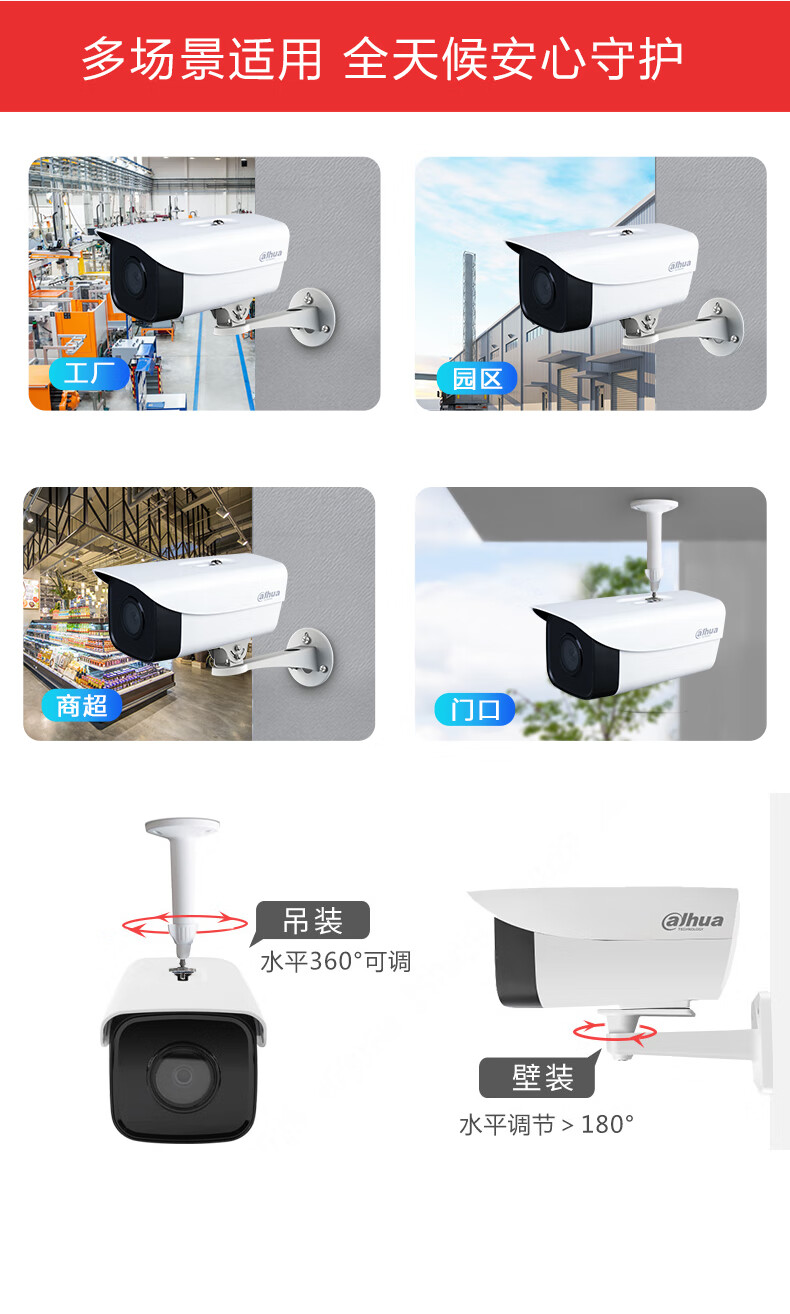 多场景适用 全天候安心守护

alhua
工厂

alhua
园区

alhua
商超

alhua
门口

吊装
水平360°可调

alhua
TECHNOLOGY
壁装
水平调节 > 180°