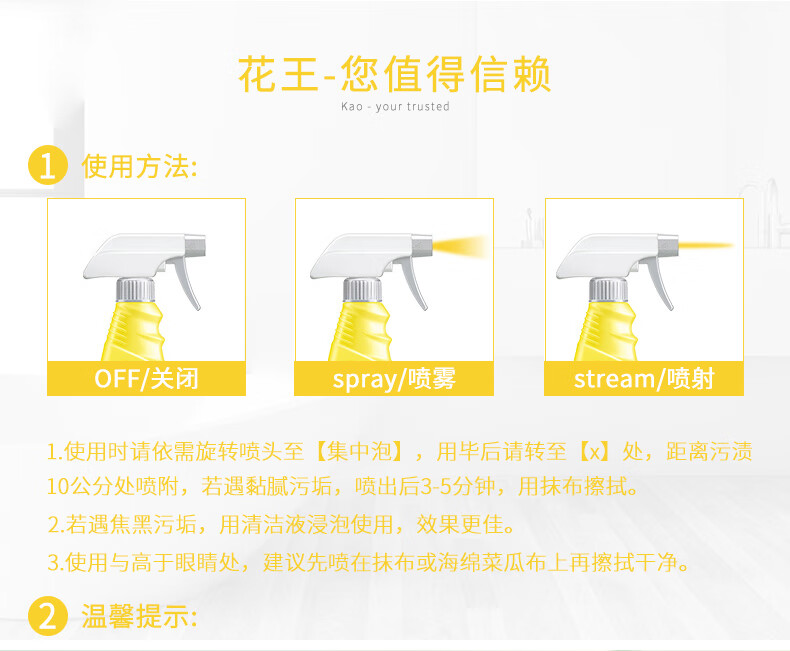 花王-您值得信赖
Kao - your trusted

1 使用方法:

OFF/关闭

spray/喷雾

stream/喷射

1.使用时请依需旋转喷头至【集中泡】，用毕后请转至【x】处，距离污渍10公分处喷附，若遇黏腻污垢，喷出后3-5分钟，用抹布擦拭。

2.若遇焦黑污垢，用清洁液浸泡使用，效果更佳。

3.使用与高于眼睛处，建议先喷在抹布或海绵菜瓜布上再擦拭干净。

2 温馨提示: