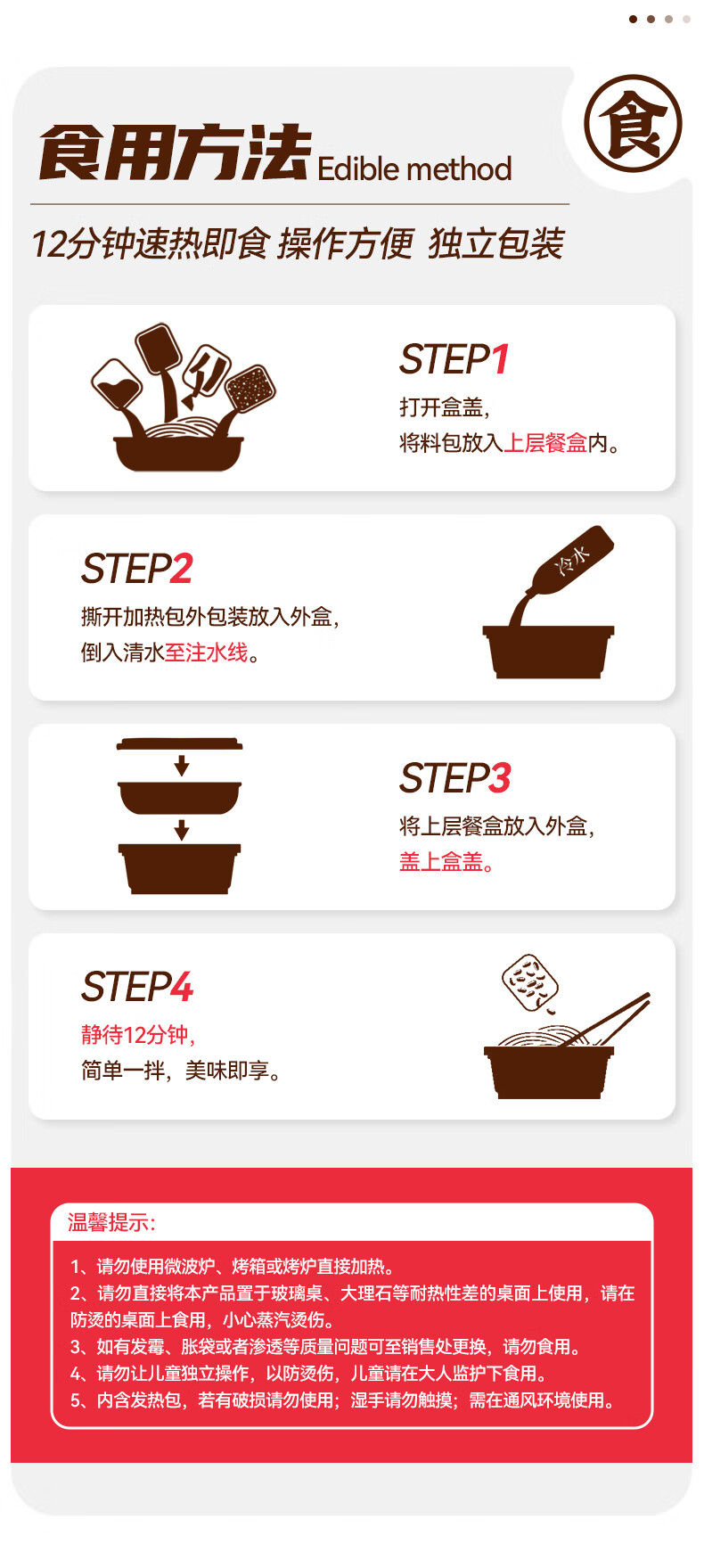 食用方法 Edible method

食

12分钟速热即食 操作方便 独立包装

STEP1
打开盒盖，
将料包放入上层餐盒内。

STEP2
撕开加热包外包装放入外盒，
倒入清水至注水线。

冷水

STEP3
将上层餐盒放入外盒，
盖上盒盖。

STEP4
静待12分钟，
简单一拌，美味即享。

温馨提示：
1、请勿使用微波炉、烤箱或烤炉直接加热。
2、请勿直接将本产品置于玻璃桌、大理石等耐热性差的桌面上使用，请在防烫的桌面上食用，小心蒸汽烫伤。
3、如有发霉、胀袋或者渗透等质量问题可至销售处更换，请勿食用。
4、请勿让儿童独立操作，以防烫伤，儿童请在大人监护下食用。
5、内含发热包，若有破损请勿使用；湿手请勿触摸；需在通风环境使用。