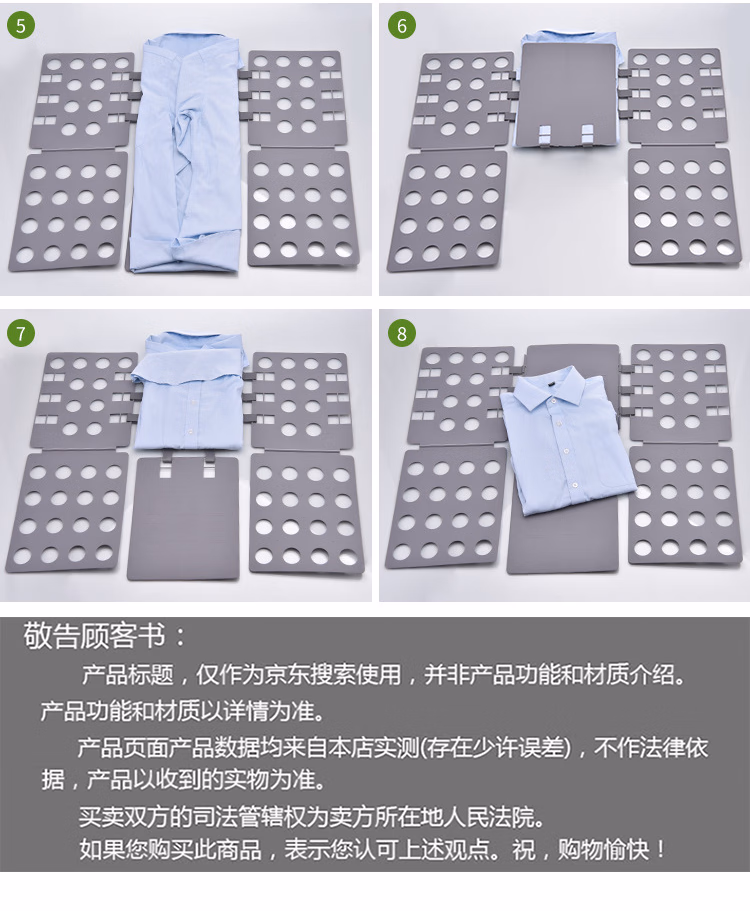 5

6

7

8

敬告顾客书：

产品标题，仅作为京东搜索使用，并非产品功能和材质介绍。产品功能和材质以详情为准。

产品页面产品数据均来自本店实测(存在少许误差)，不作法律依据，产品以收到的实物为准。

买卖双方的司法管辖权为卖方所在地人民法院。

如果您购买此商品，表示您认可上述观点。祝，购物愉快！