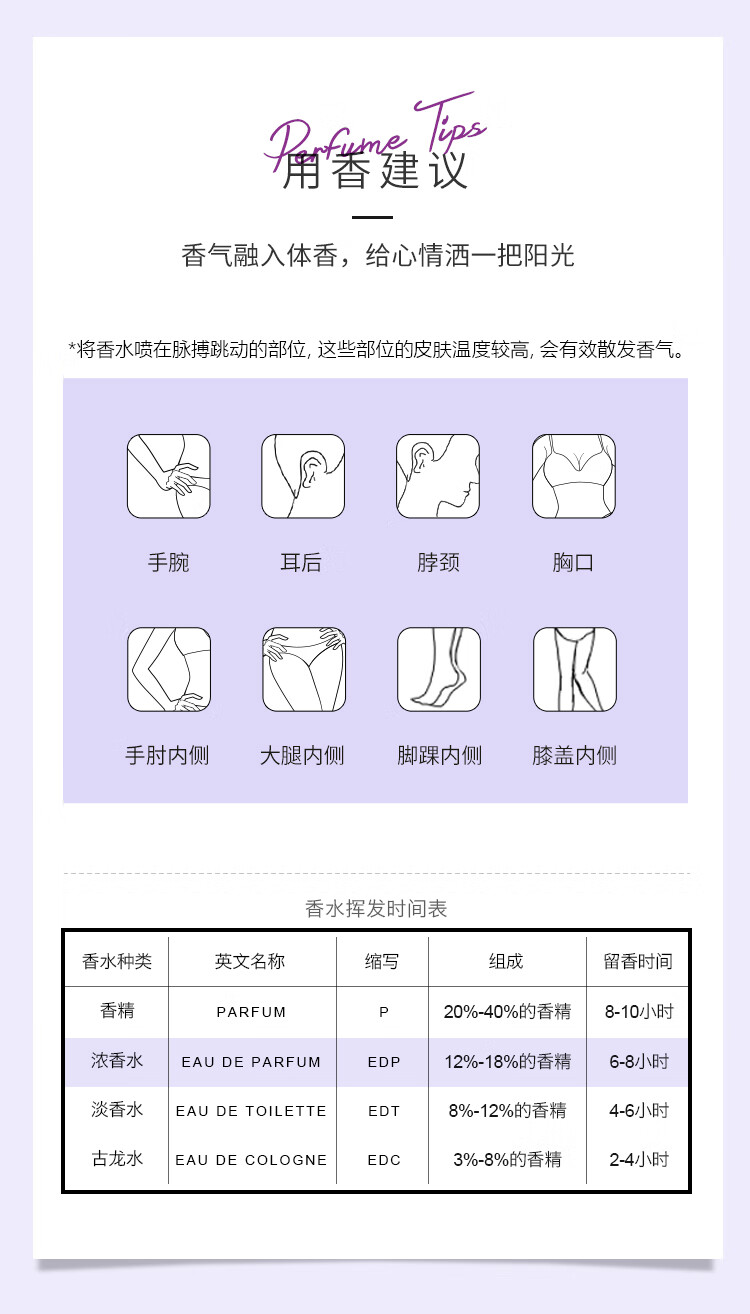 Perfume Tips
用香建议

香气融入体香，给心情洒一把阳光

*将香水喷在脉搏跳动的部位, 这些部位的皮肤温度较高, 会有效散发香气。

手腕　耳后　脖颈　胸口

手肘内侧　大腿内侧　脚踝内侧　膝盖内侧

香水挥发时间表

| 香水种类 | 英文名称 | 缩写 | 组成 | 留香时间 |
|---|---|---|---|---|
| 香精 | PARFUM | P | 20%-40%的香精 | 8-10小时 |
| 浓香水 | EAU DE PARFUM | EDP | 12%-18%的香精 | 6-8小时 |
| 淡香水 | EAU DE TOILETTE | EDT | 8%-12%的香精 | 4-6小时 |
| 古龙水 | EAU DE COLOGNE | EDC | 3%-8%的香精 | 2-4小时 |