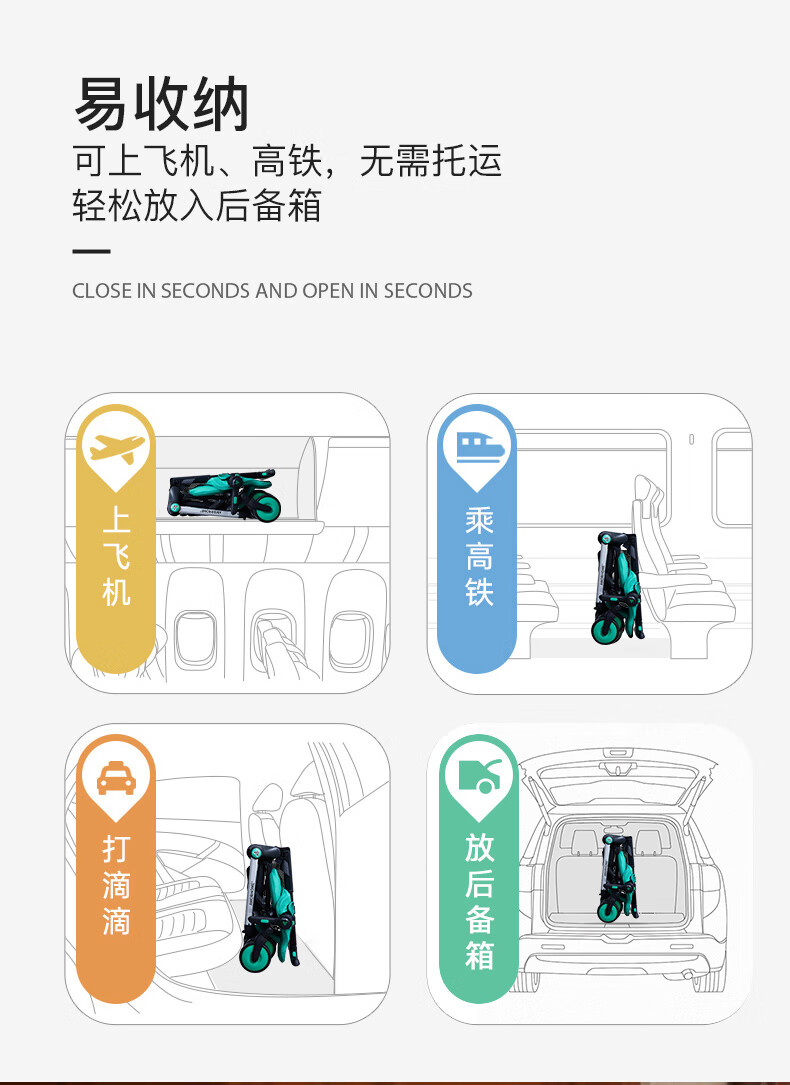 易收纳
可上飞机、高铁，无需托运
轻松放入后备箱

CLOSE IN SECONDS AND OPEN IN SECONDS

上飞机

乘高铁

打滴滴

放后备箱