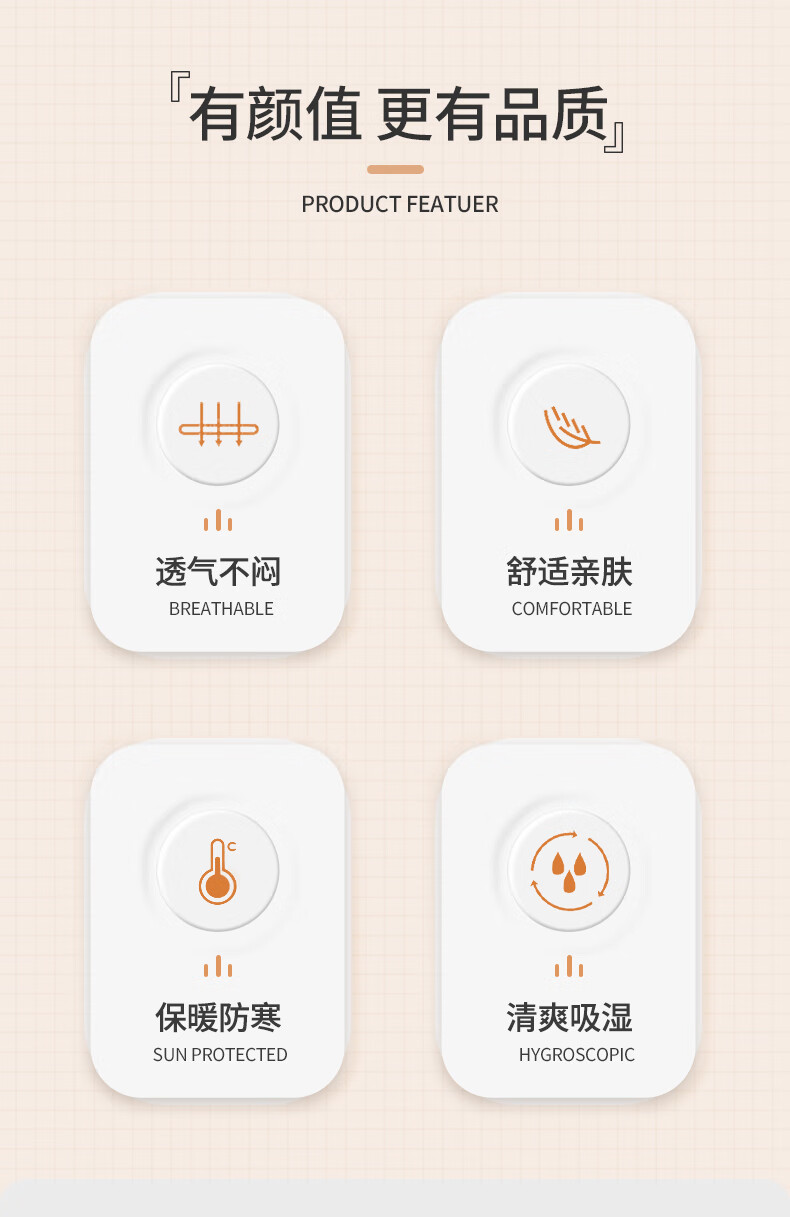 『有颜值 更有品质』

PRODUCT FEATUER

透气不闷
BREATHABLE

舒适亲肤
COMFORTABLE

保暖防寒
SUN PROTECTED

清爽吸湿
HYGROSCOPIC